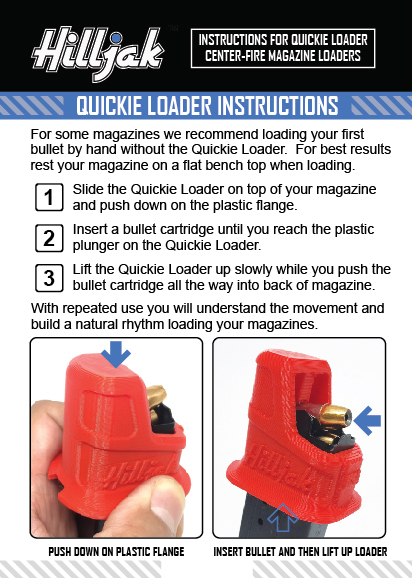 Hilljak™

INSTRUCTIONS FOR QUICKIE LOADER CENTER-FIRE MAGAZINE LOADERS

QUICKIE LOADER INSTRUCTIONS

For some magazines we recommend loading your first bullet by hand without the Quickie Loader. For best results rest your magazine on a flat bench top when loading.

1 Slide the Quickie Loader on top of your magazine and push down on the plastic flange.

2 Insert a bullet cartridge until you reach the plastic plunger on the Quickie Loader.

3 Lift the Quickie Loader up slowly while you push the bullet cartridge all the way into back of magazine.

With repeated use you will understand the movement and build a natural rhythm loading your magazines.

Hilljak

Hilljak

PUSH DOWN ON PLASTIC FLANGE

INSERT BULLET AND THEN LIFT UP LOADER