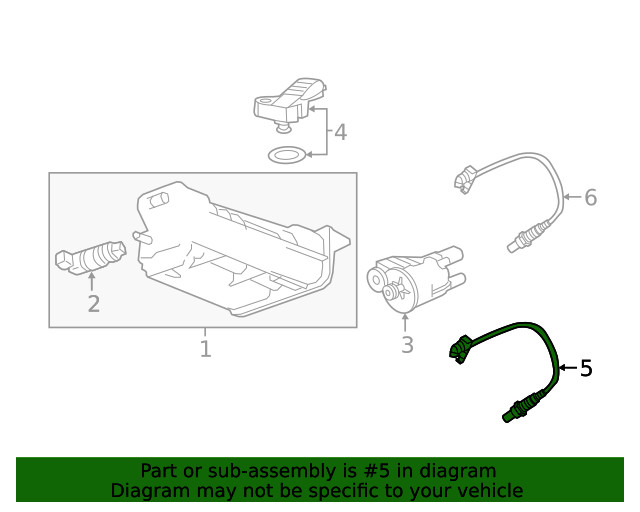 4
6
2
1
3
5

Part or sub-assembly is #5 in diagram
Diagram may not be specific to your vehicle