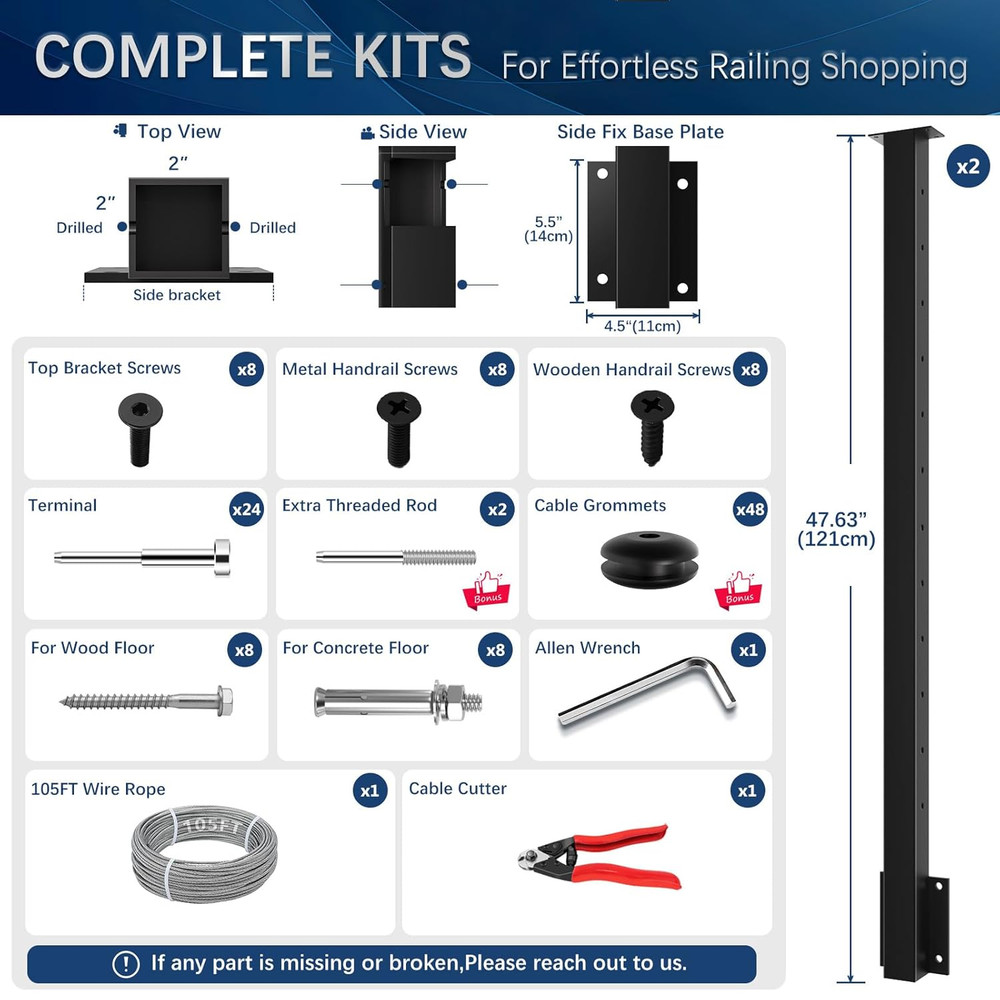 COMPLETE KITS For Effortless Railing Shopping

Top View
2"
2"
Drilled
Drilled
Side bracket

Side View

Side Fix Base Plate
5.5" (14cm)
4.5"(11cm)

x2

47.63" (121cm)

Top Bracket Screws x8
Metal Handrail Screws x8
Wooden Handrail Screws x8
Terminal x24
Extra Threaded Rod x2
Bonus
Cable Grommets x48
Bonus
For Wood Floor x8
For Concrete Floor x8
Allen Wrench x1
105FT Wire Rope x1
105FT
Cable Cutter x1

! If any part is missing or broken,Please reach out to us.