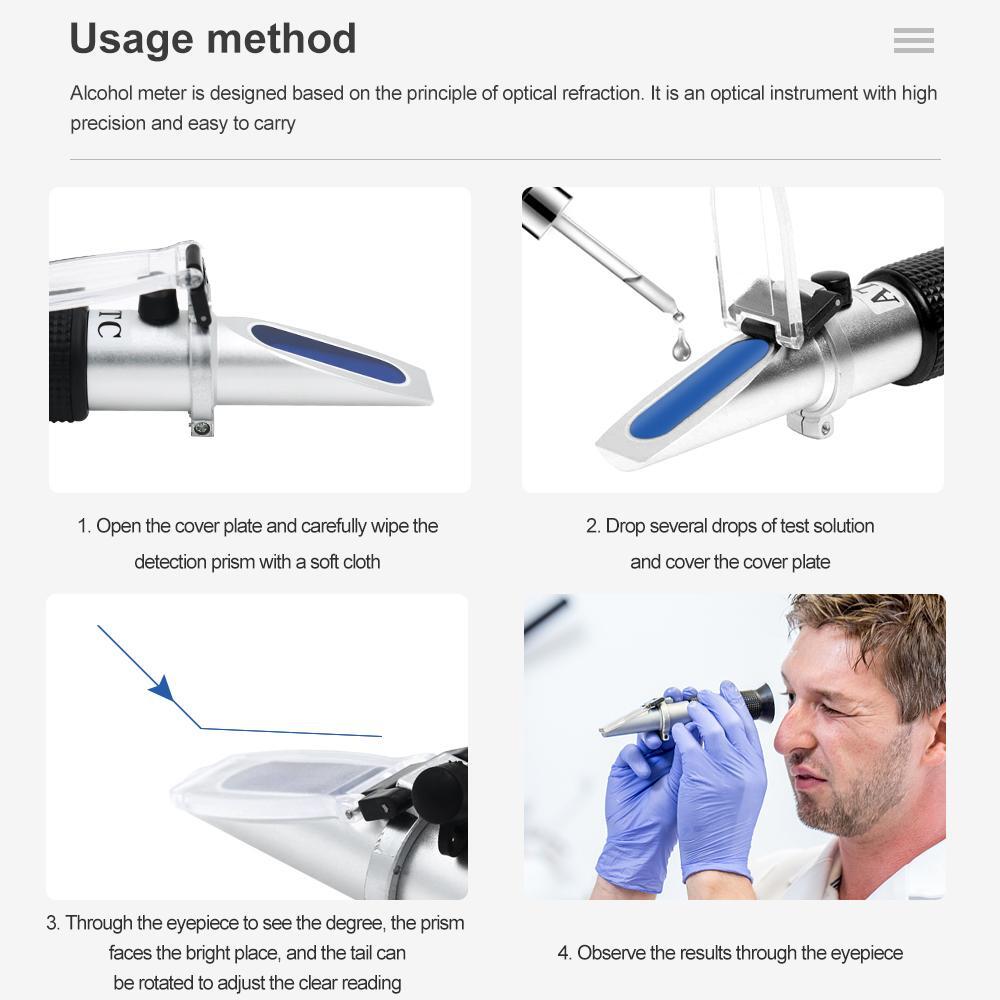 Usage method

Alcohol meter is designed based on the principle of optical refraction. It is an optical instrument with high precision and easy to carry

TC

AT

1. Open the cover plate and carefully wipe the detection prism with a soft cloth

2. Drop several drops of test solution and cover the cover plate

3. Through the eyepiece to see the degree, the prism faces the bright place, and the tail can be rotated to adjust the clear reading

4. Observe the results through the eyepiece