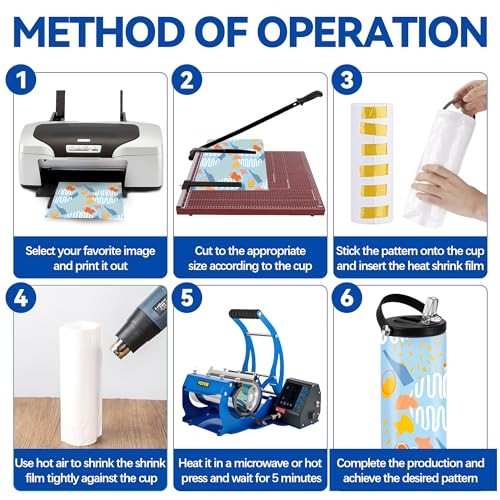 METHOD OF OPERATION

1

Select your favorite image and print it out

2

Cut to the appropriate size according to the cup

3

Stick the pattern onto the cup and insert the heat shrink film

4

Use hot air to shrink the shrink film tightly against the cup

5

VEVOR

Heat it in a microwave or hot press and wait for 5 minutes

6

Complete the production and achieve the desired pattern