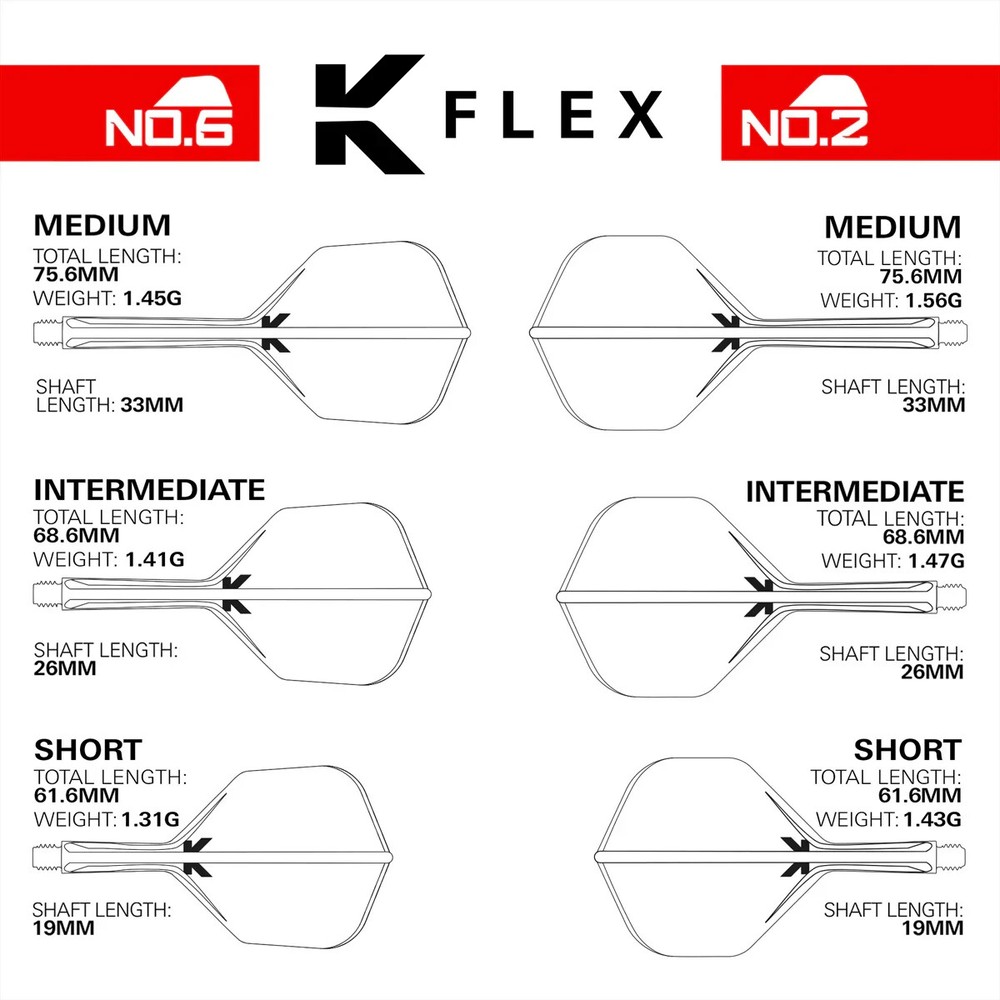 NO.6

K FLEX

NO.2

MEDIUM
TOTAL LENGTH:
75.6MM
WEIGHT: 1.45G

SHAFT
LENGTH: 33MM

INTERMEDIATE
TOTAL LENGTH:
68.6MM
WEIGHT: 1.41G

SHAFT LENGTH:
26MM

SHORT
TOTAL LENGTH:
61.6MM
WEIGHT: 1.31G

SHAFT LENGTH:
19MM

MEDIUM
TOTAL LENGTH:
75.6MM
WEIGHT: 1.56G

SHAFT LENGTH:
33MM

INTERMEDIATE
TOTAL LENGTH:
68.6MM
WEIGHT: 1.47G

SHAFT LENGTH:
26MM

SHORT
TOTAL LENGTH:
61.6MM
WEIGHT: 1.43G

SHAFT LENGTH:
19MM