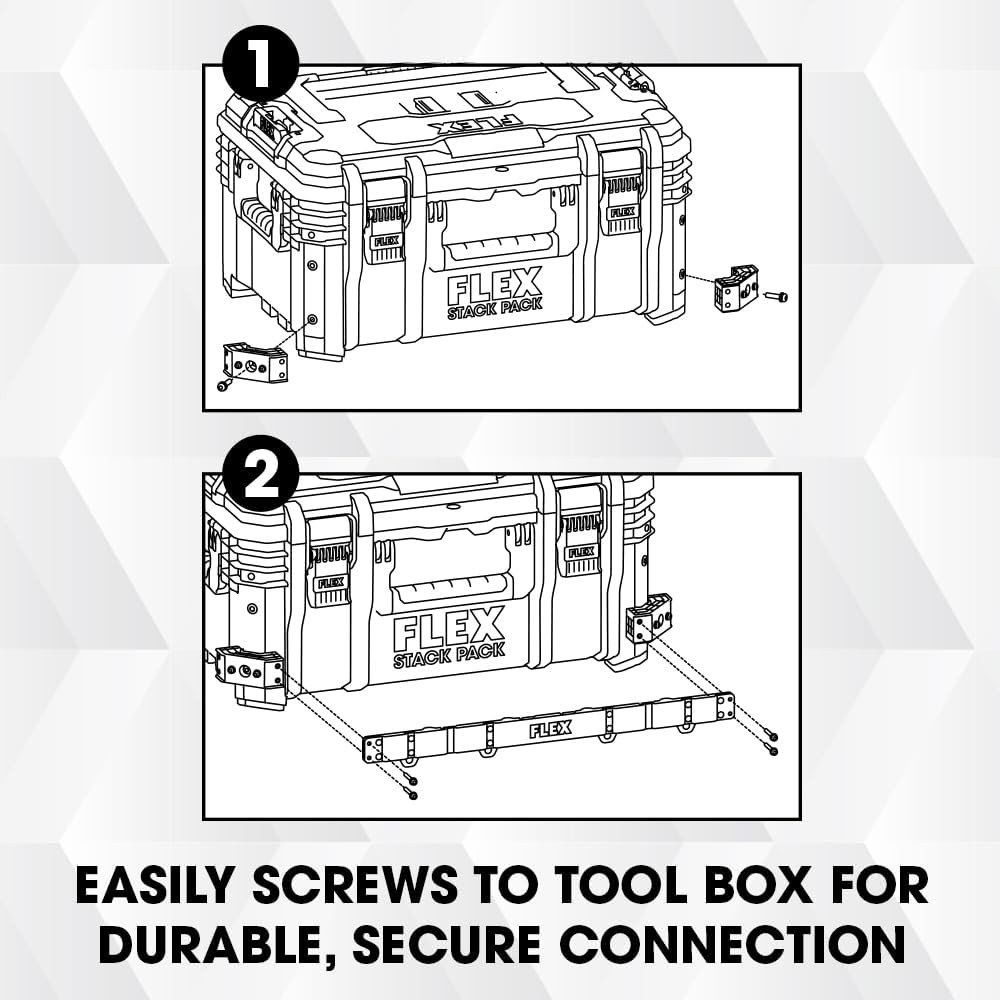 1

FLEX

FLEX

FLEX

FLEX
STACK PACK

2

FLEX

FLEX

FLEX
STACK PACK

FLEX

EASILY SCREWS TO TOOL BOX FOR DURABLE, SECURE CONNECTION