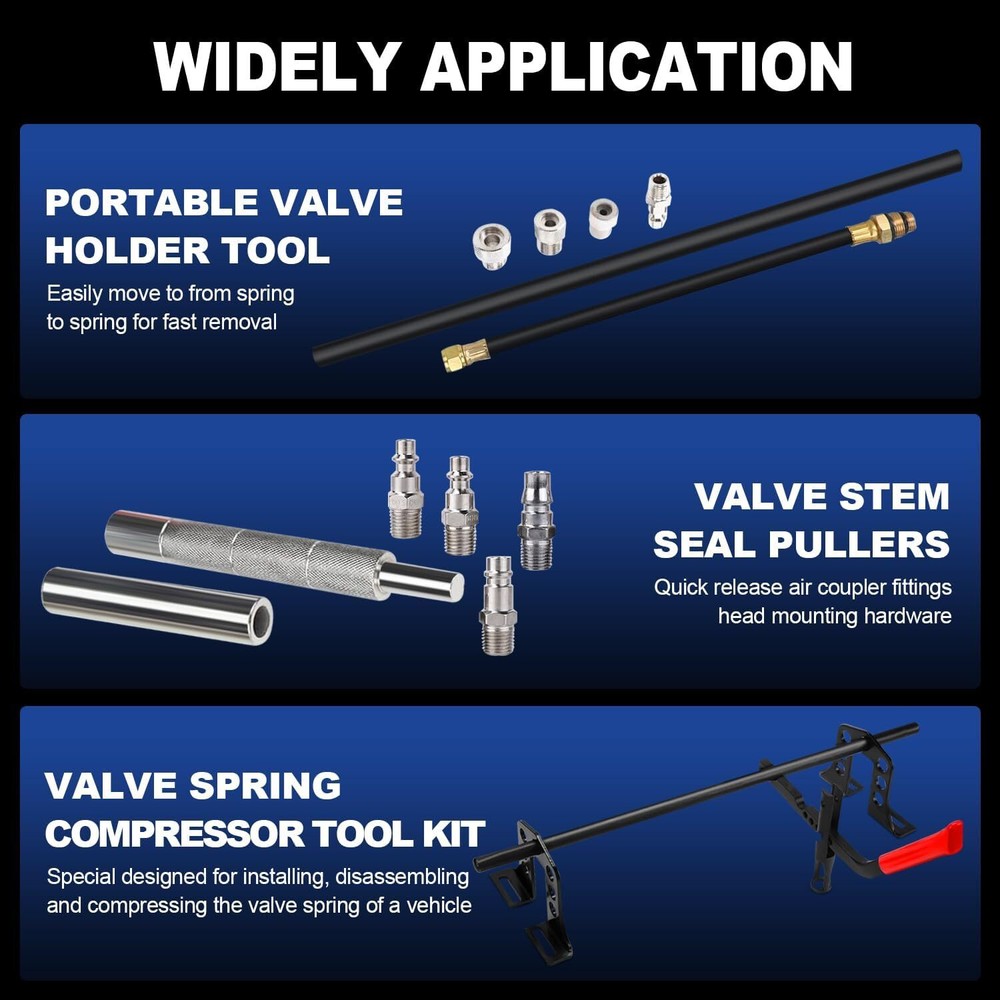 WIDELY APPLICATION

PORTABLE VALVE HOLDER TOOL

Easily move to from spring to spring for fast removal

VALVE STEM SEAL PULLERS

Quick release air coupler fittings head mounting hardware

VALVE SPRING COMPRESSOR TOOL KIT

Special designed for installing, disassembling and compressing the valve spring of a vehicle