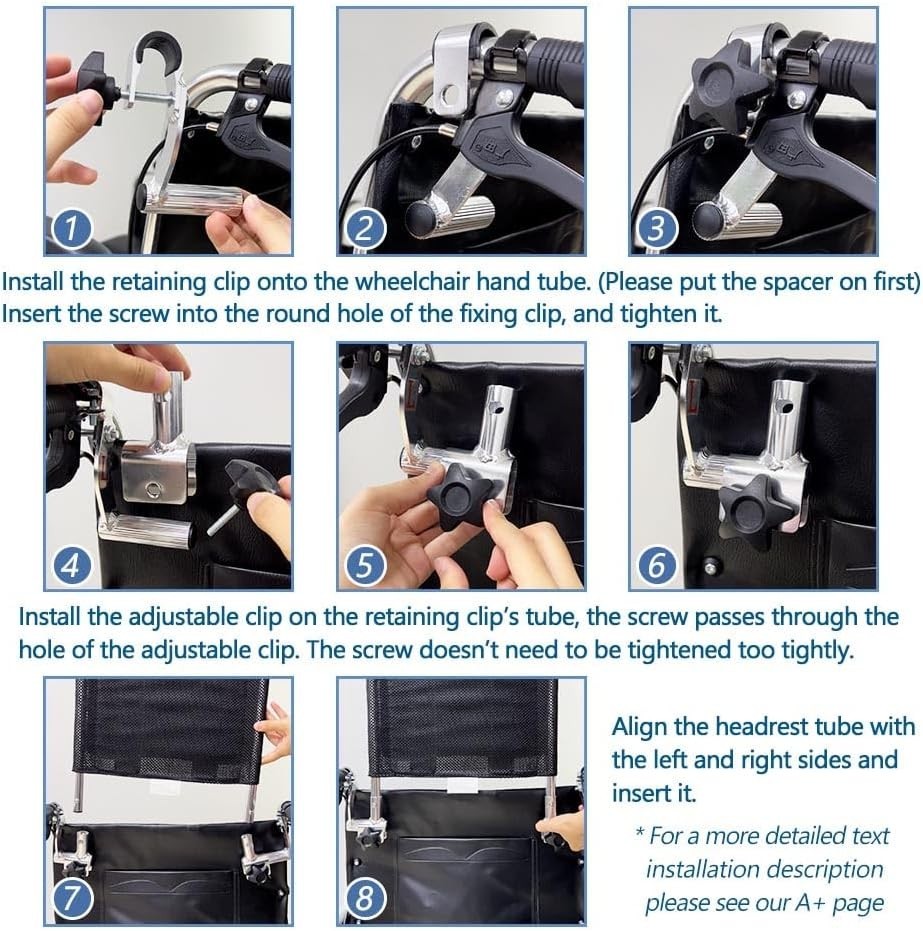 1

2

3

Install the retaining clip onto the wheelchair hand tube. (Please put the spacer on first) Insert the screw into the round hole of the fixing clip, and tighten it.

4

5

6

Install the adjustable clip on the retaining clip's tube, the screw passes through the hole of the adjustable clip. The screw doesn't need to be tightened too tightly.

7

8

Align the headrest tube with the left and right sides and insert it.

* For a more detailed text installation description please see our A+ page