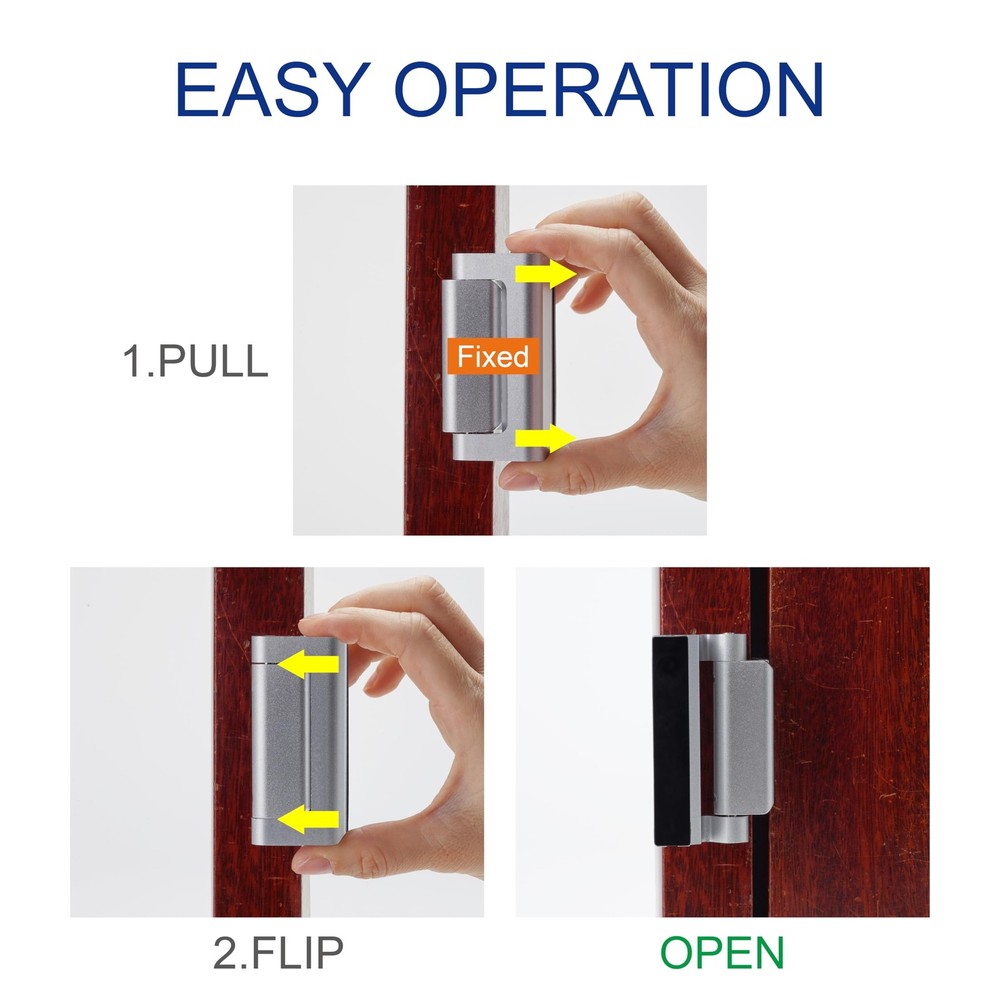 EASY OPERATION

1.PULL

Fixed

2.FLIP

OPEN