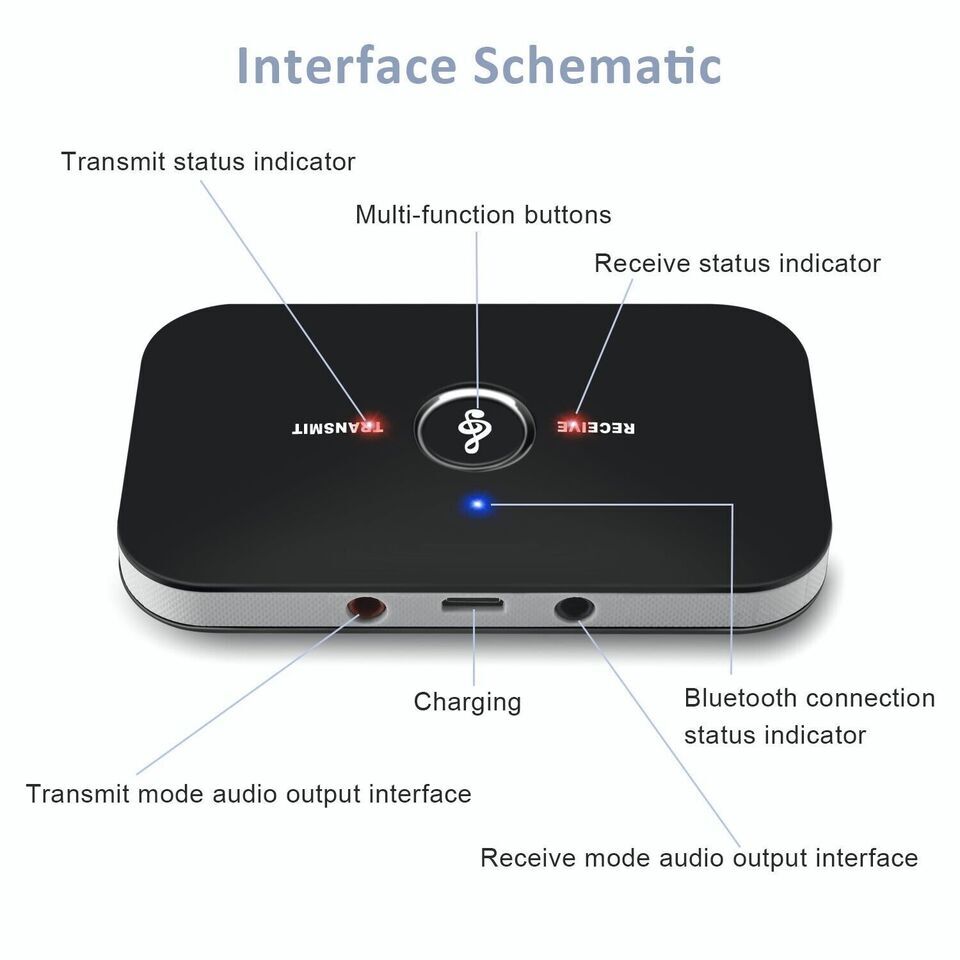 Interface Schematic

Transmit status indicator

Multi-function buttons

Receive status indicator

TRANSMIT

RECEIVE

Charging

Bluetooth connection status indicator

Transmit mode audio output interface

Receive mode audio output interface