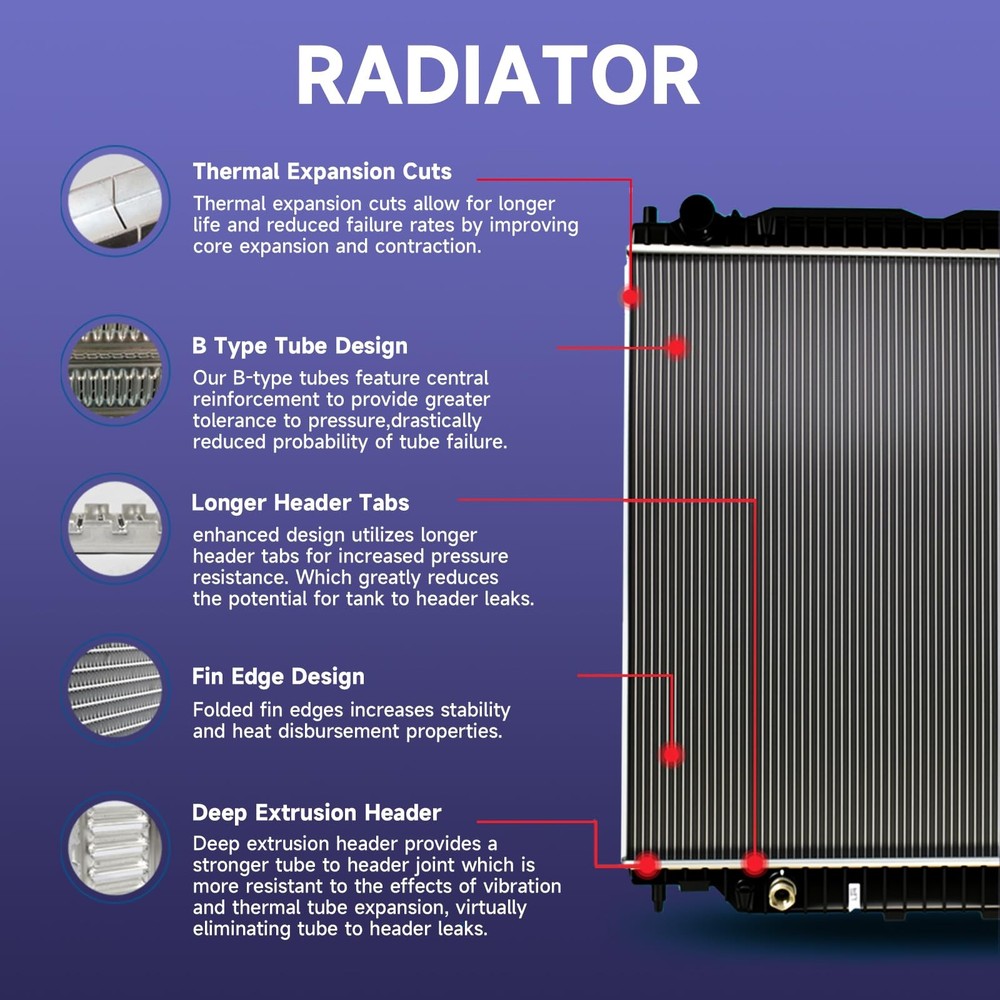 RADIATOR

Thermal Expansion Cuts

Thermal expansion cuts allow for longer life and reduced failure rates by improving core expansion and contraction.

B Type Tube Design

Our B-type tubes feature central reinforcement to provide greater tolerance to pressure,drastically reduced probability of tube failure.

Longer Header Tabs

enhanced design utilizes longer header tabs for increased pressure resistance. Which greatly reduces the potential for tank to header leaks.

Fin Edge Design

Folded fin edges increases stability and heat disbursement properties.

Deep Extrusion Header

Deep extrusion header provides a stronger tube to header joint which is more resistant to the effects of vibration and thermal tube expansion, virtually eliminating tube to header leaks.