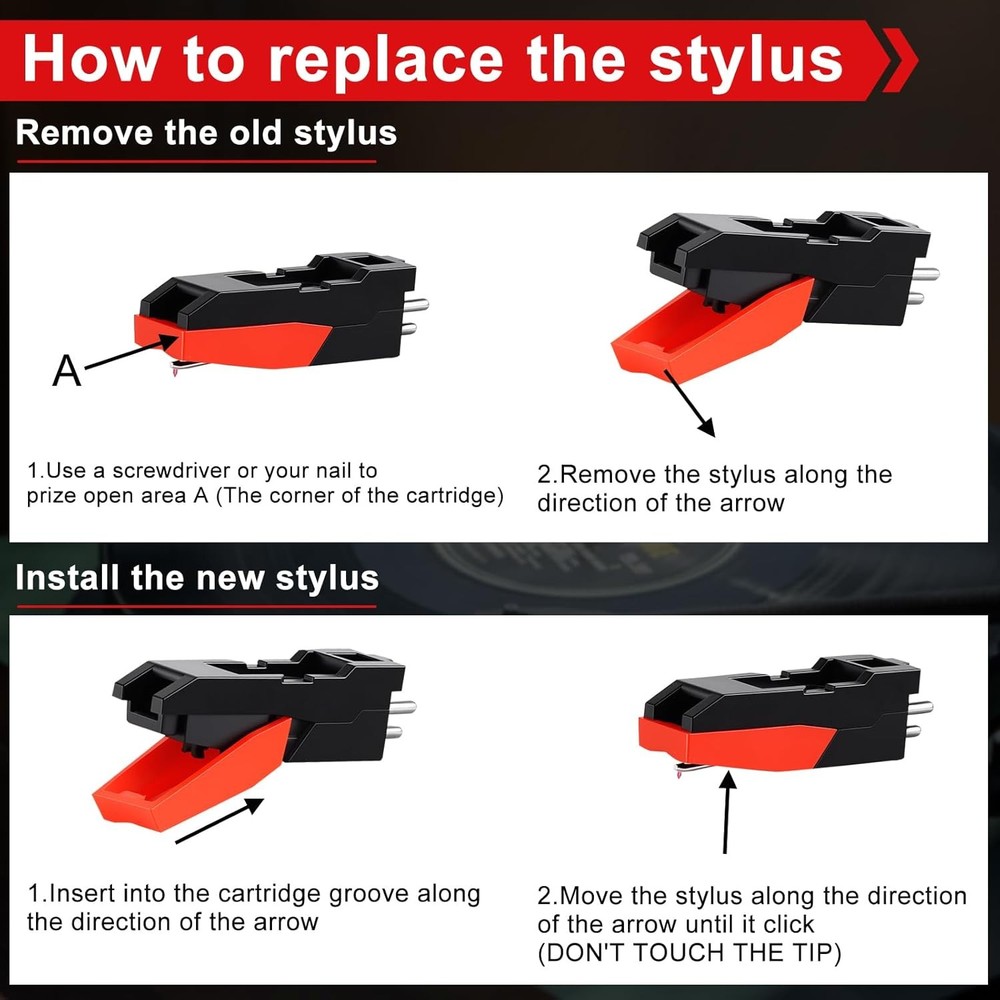 How to replace the stylus

Remove the old stylus

A

1.Use a screwdriver or your nail to prize open area A (The corner of the cartridge)

2.Remove the stylus along the direction of the arrow

Install the new stylus

1.Insert into the cartridge groove along the direction of the arrow

2.Move the stylus along the direction of the arrow until it click (DON'T TOUCH THE TIP)