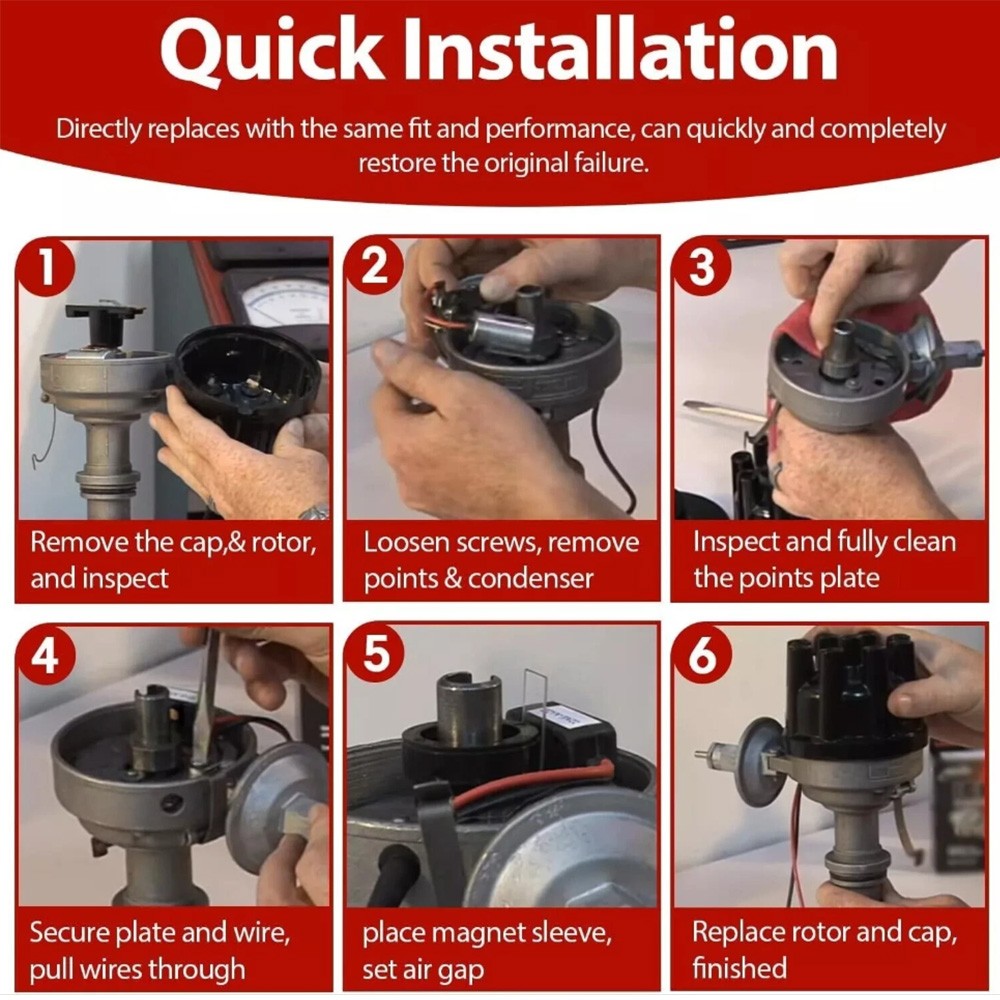 Quick Installation

Directly replaces with the same fit and performance, can quickly and completely restore the original failure.

1
Remove the cap,& rotor, and inspect

2
Loosen screws, remove points & condenser

3
Inspect and fully clean the points plate

4
Secure plate and wire, pull wires through

5
place magnet sleeve, set air gap

6
Replace rotor and cap, finished