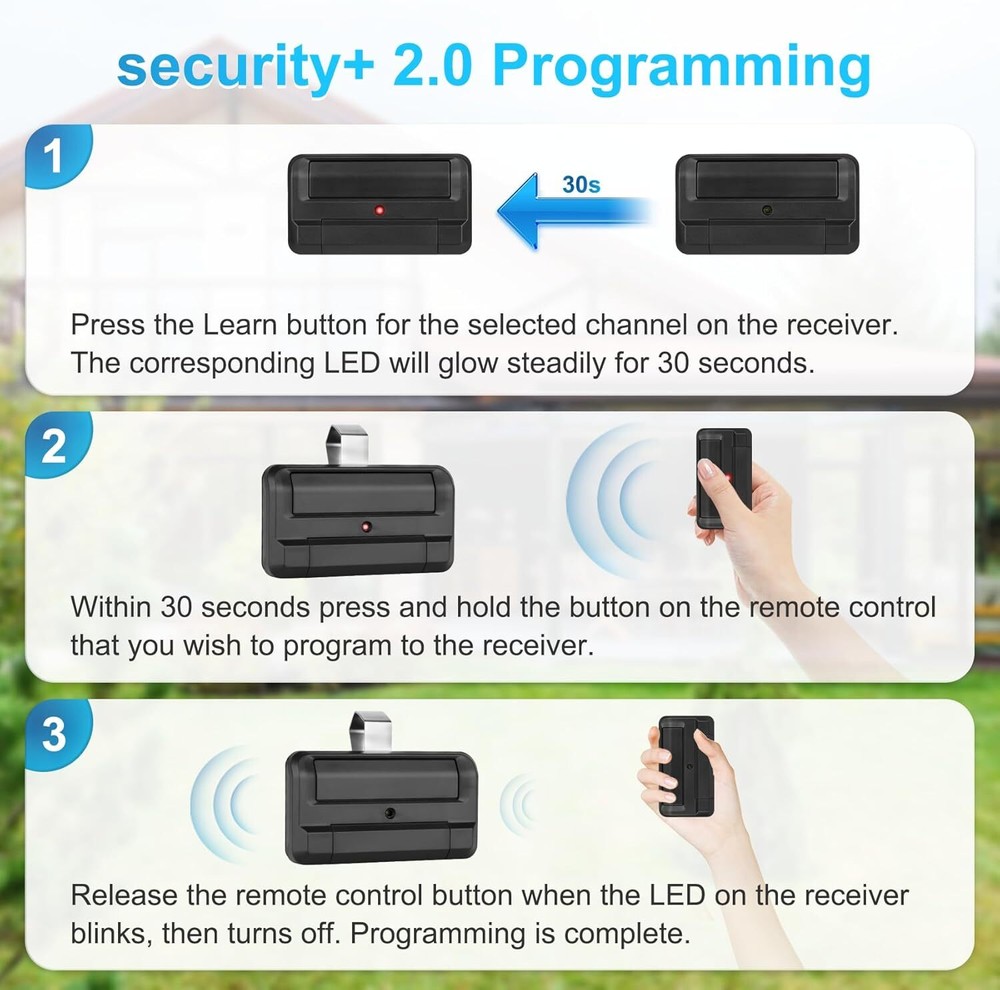 security+ 2.0 Programming

1

30s

Press the Learn button for the selected channel on the receiver. The corresponding LED will glow steadily for 30 seconds.

2

Within 30 seconds press and hold the button on the remote control that you wish to program to the receiver.

3

Release the remote control button when the LED on the receiver blinks, then turns off. Programming is complete.