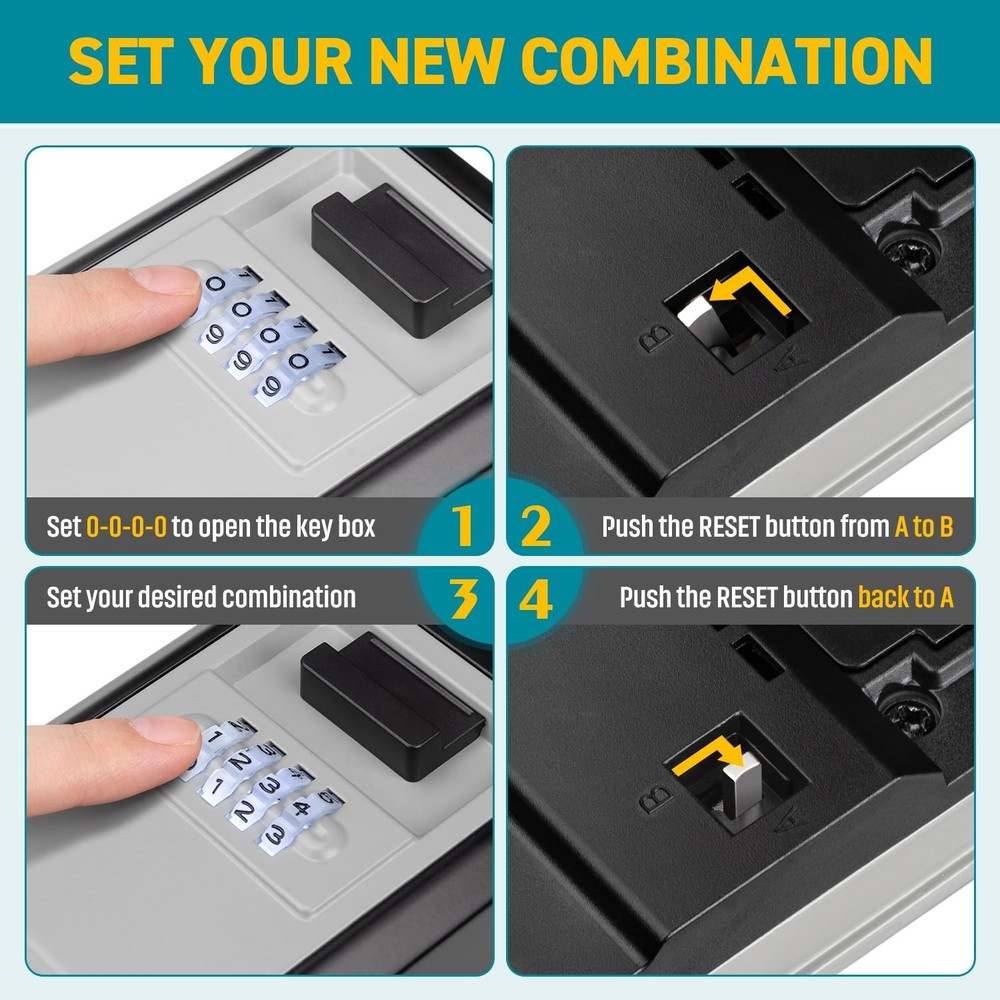 SET YOUR NEW COMBINATION

Set 0-0-0-0 to open the key box

1

2

Push the RESET button from A to B

B

A

Set your desired combination

3

4

Push the RESET button back to A

B

A