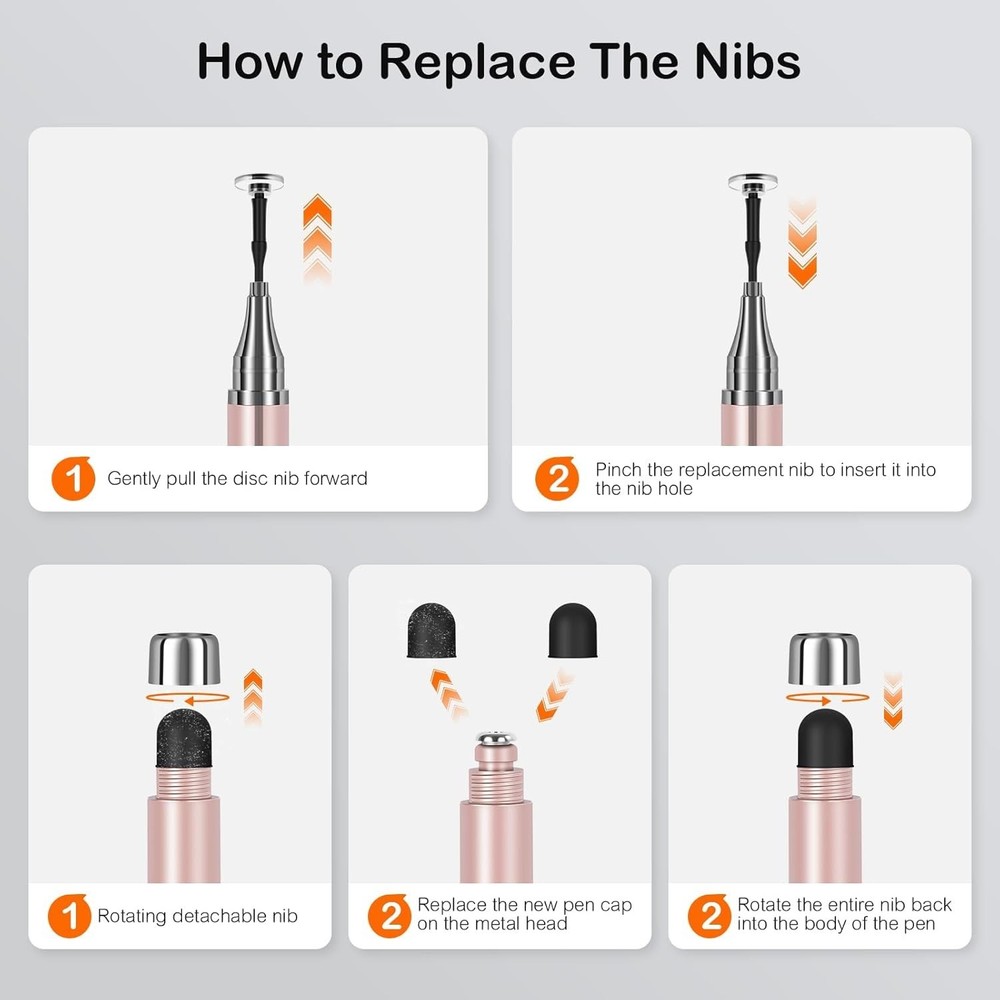 How to Replace The Nibs

1 Gently pull the disc nib forward

2 Pinch the replacement nib to insert it into the nib hole

1 Rotating detachable nib

2 Replace the new pen cap on the metal head

2 Rotate the entire nib back into the body of the pen