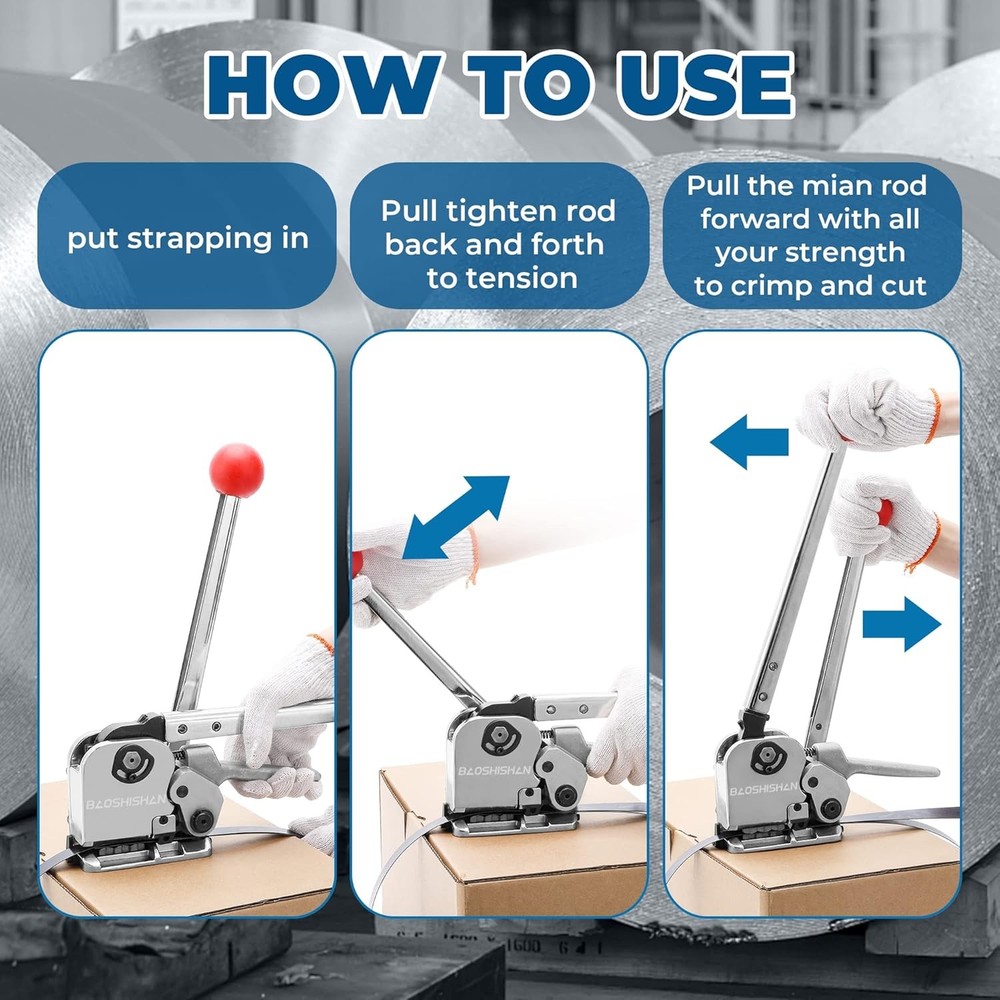 HOW TO USE

put strapping in

Pull tighten rod back and forth to tension

Pull the mian rod forward with all your strength to crimp and cut

BAOSHISHAN

BAOSHISHAN

BAOSHISHAN