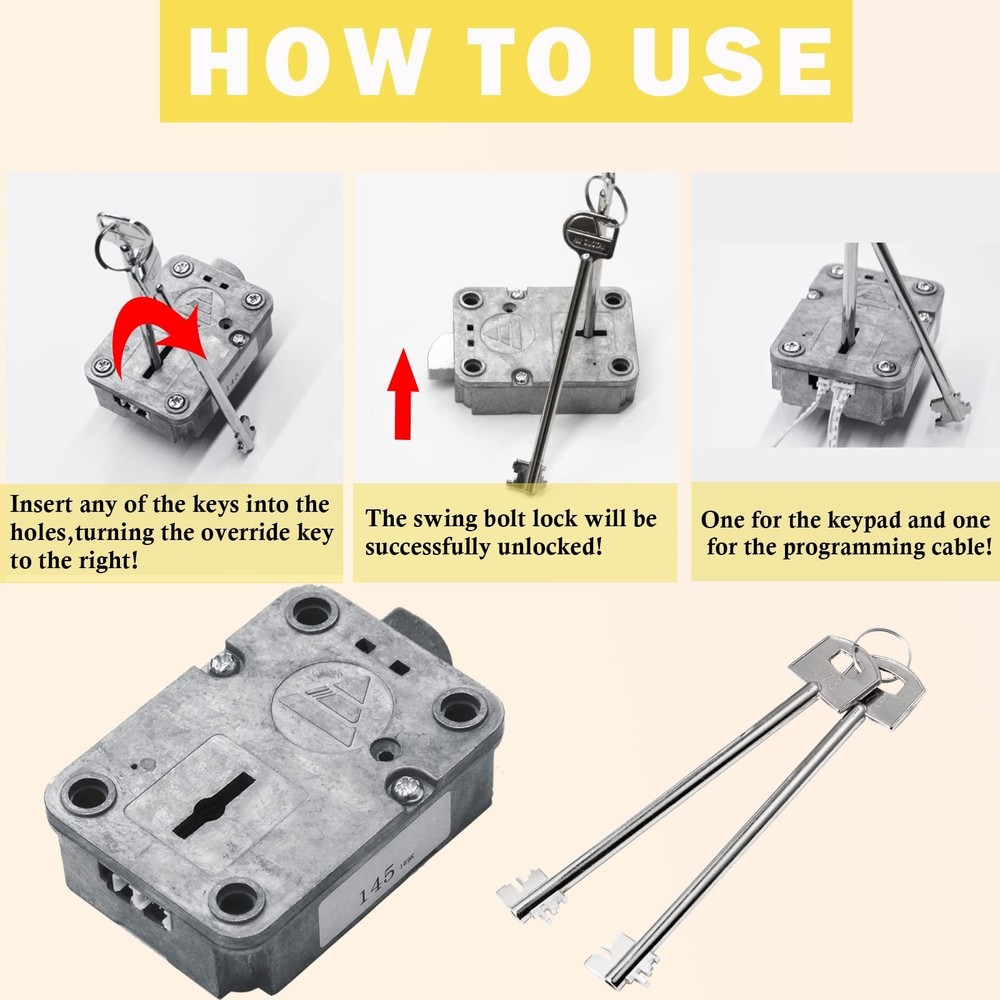 HOW TO USE

Insert any of the keys into the holes,turning the override key to the right!

The swing bolt lock will be successfully unlocked!

One for the keypad and one for the programming cable!

145