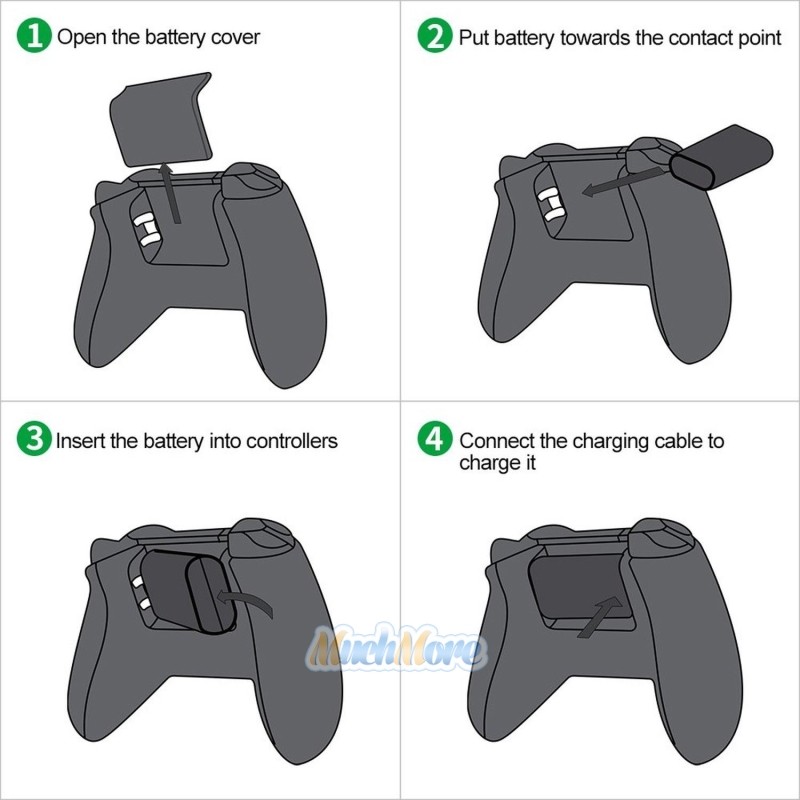 1 Open the battery cover

2 Put battery towards the contact point

3 Insert the battery into controllers

4 Connect the charging cable to charge it

MuchMore