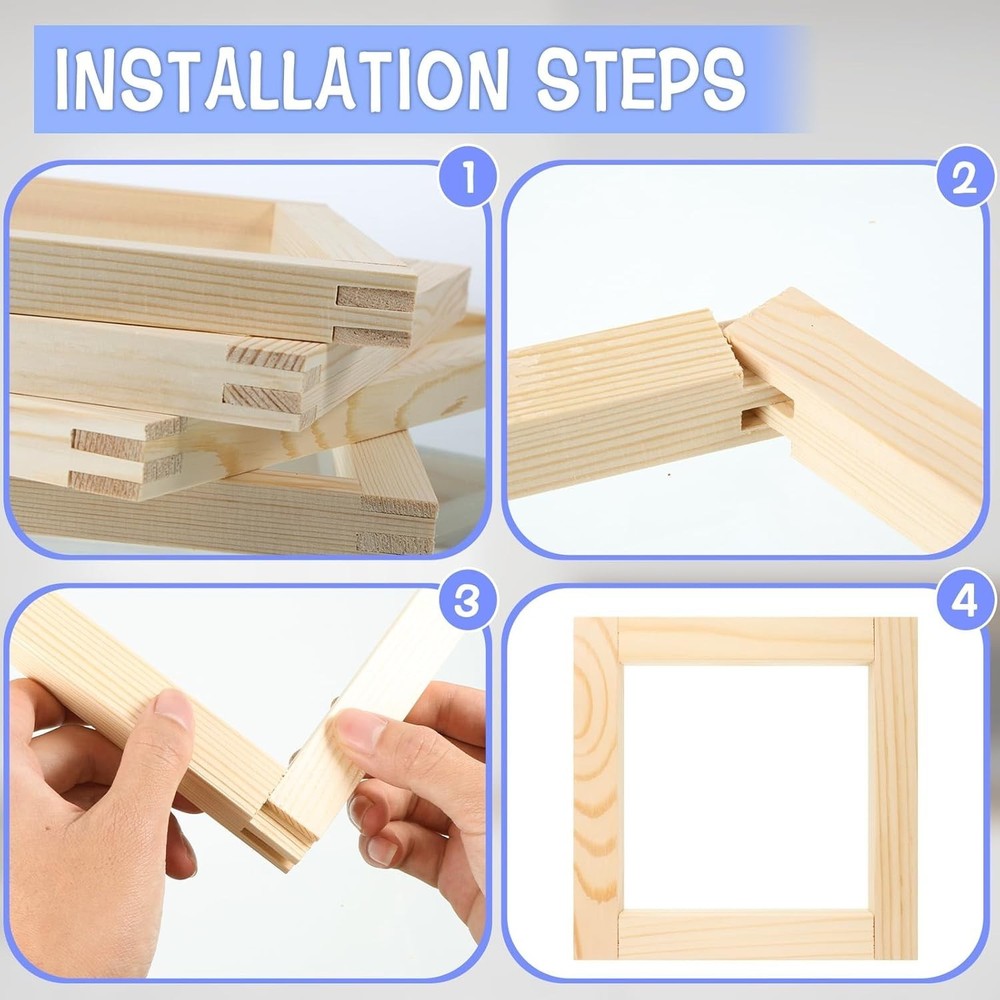 INSTALLATION STEPS

1

2

3

4