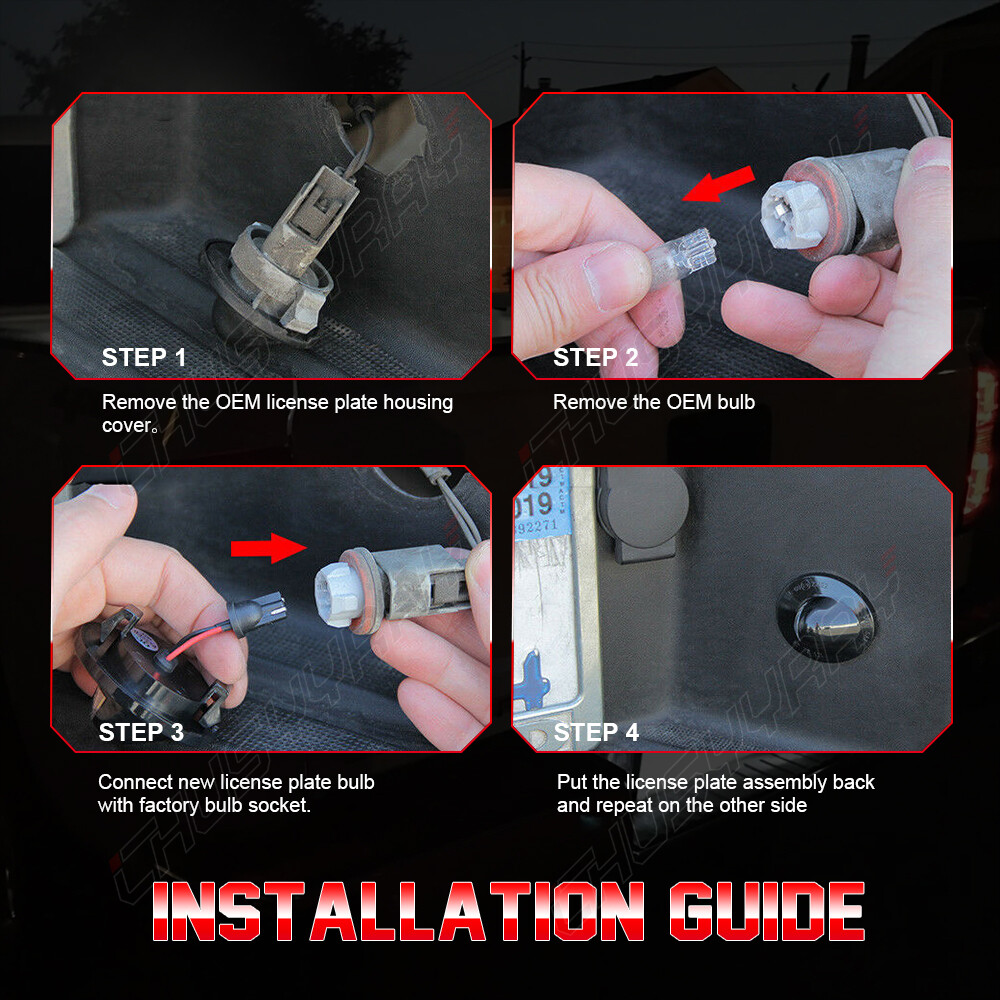 STEP 1

Remove the OEM license plate housing cover。

STEP 2

Remove the OEM bulb

STEP 3

Connect new license plate bulb with factory bulb socket.

STEP 4

Put the license plate assembly back and repeat on the other side

INSTALLATION GUIDE