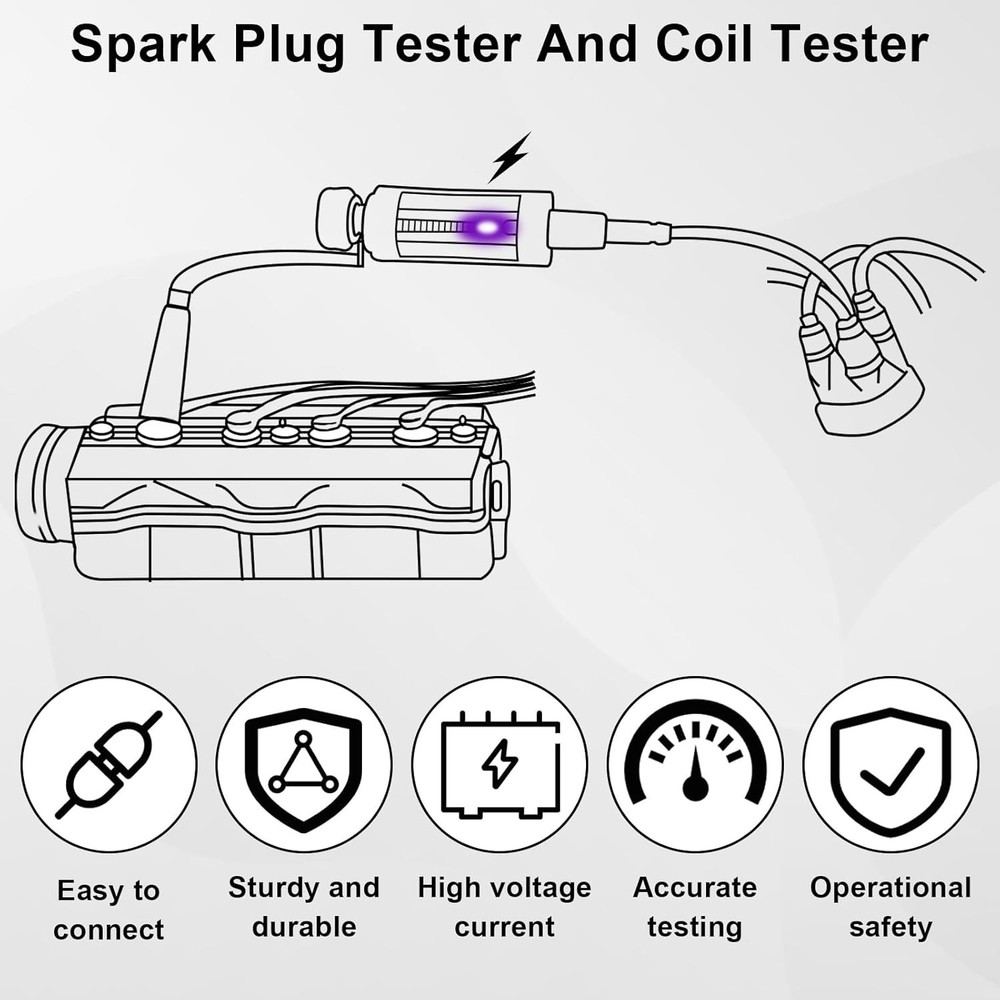 Spark Plug Tester And Coil Tester

Easy to connect

Sturdy and durable

High voltage current

Accurate testing

Operational safety