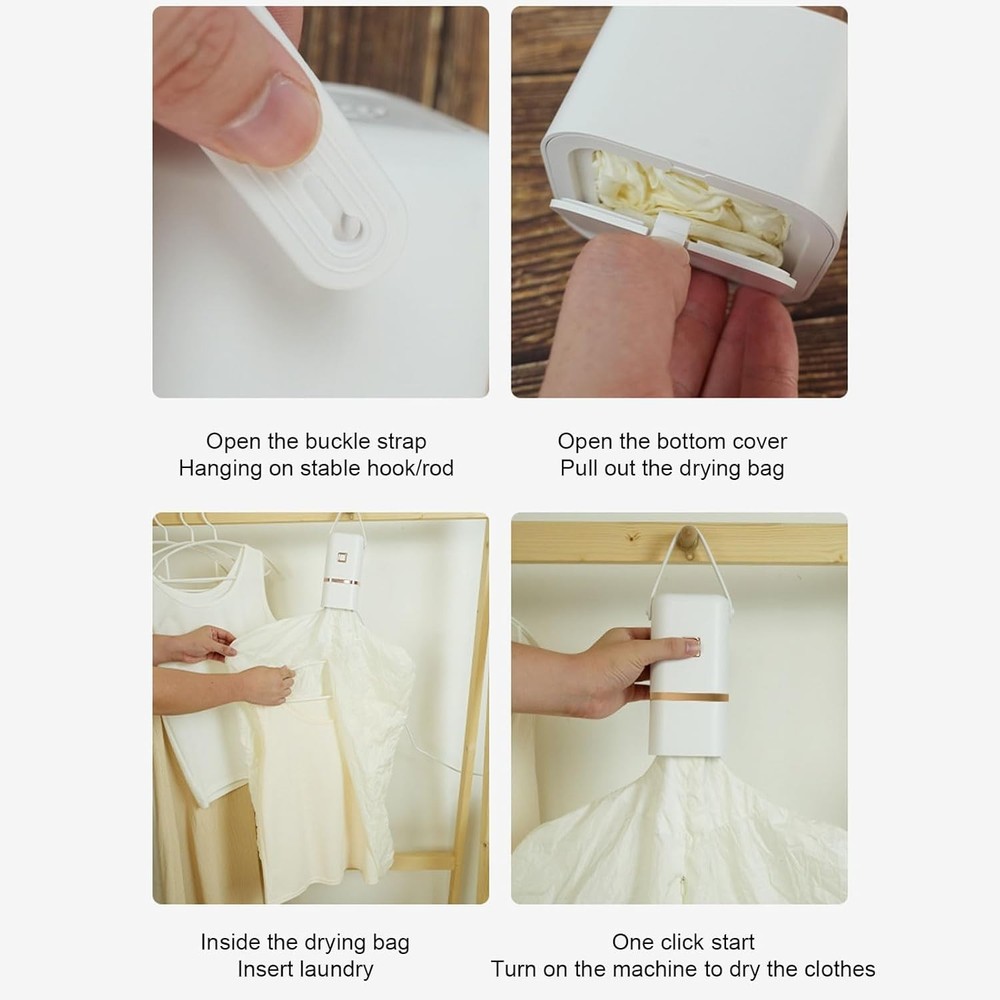 Open the buckle strap
Hanging on stable hook/rod

Open the bottom cover
Pull out the drying bag

Inside the drying bag
Insert laundry

One click start
Turn on the machine to dry the clothes