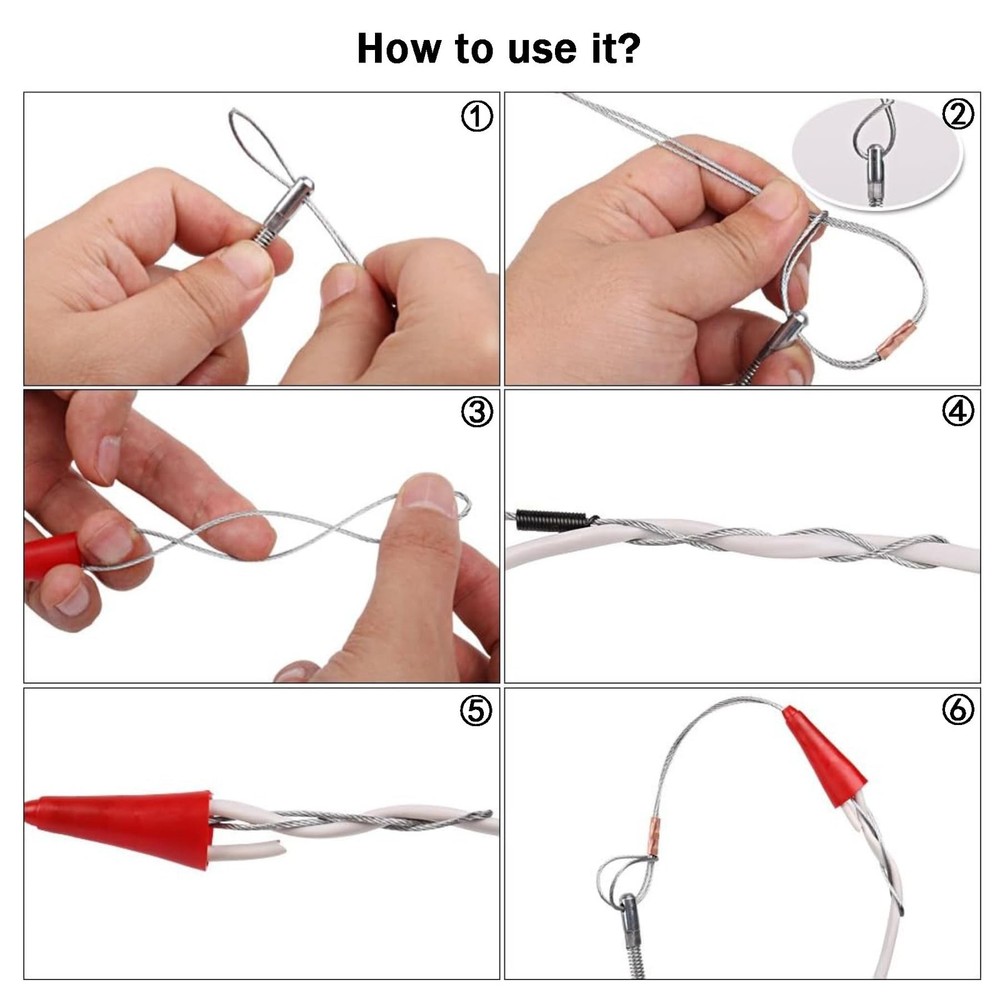 How to use it?

①

②

③

④

⑤

⑥