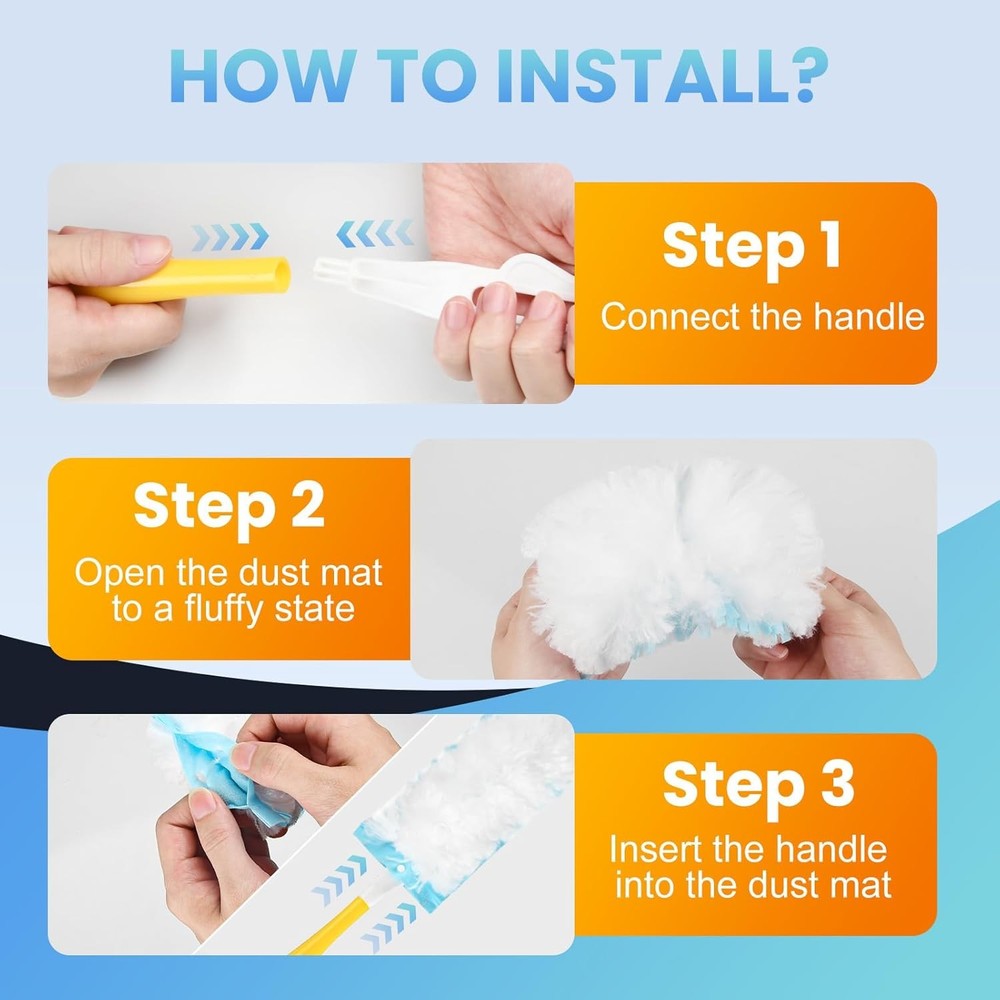 HOW TO INSTALL?

Step 1
Connect the handle

Step 2
Open the dust mat to a fluffy state

Step 3
Insert the handle into the dust mat