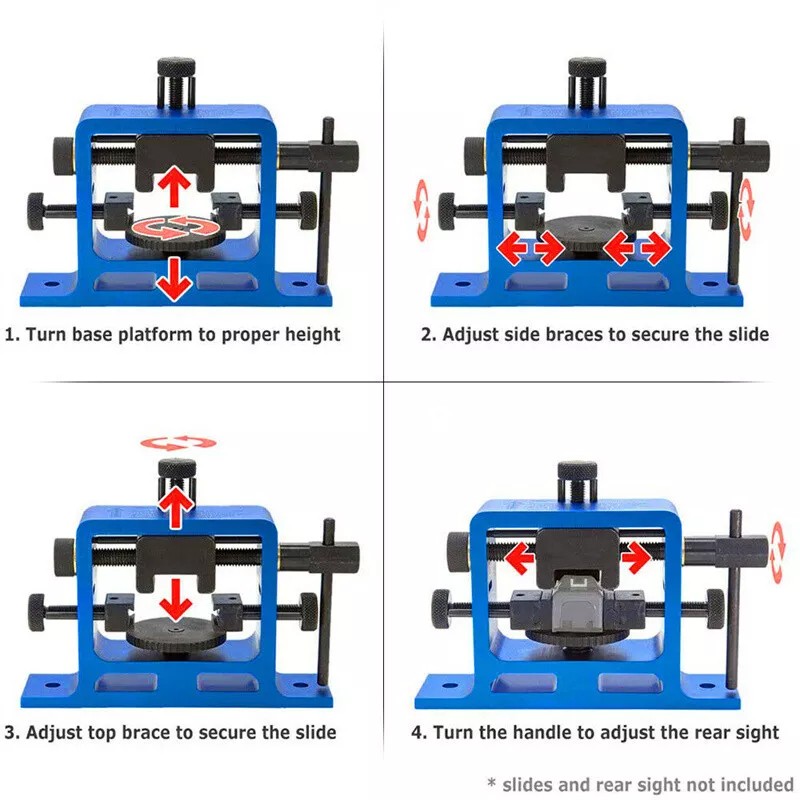 1. Turn base platform to proper height

2. Adjust side braces to secure the slide

3. Adjust top brace to secure the slide

4. Turn the handle to adjust the rear sight

* slides and rear sight not included