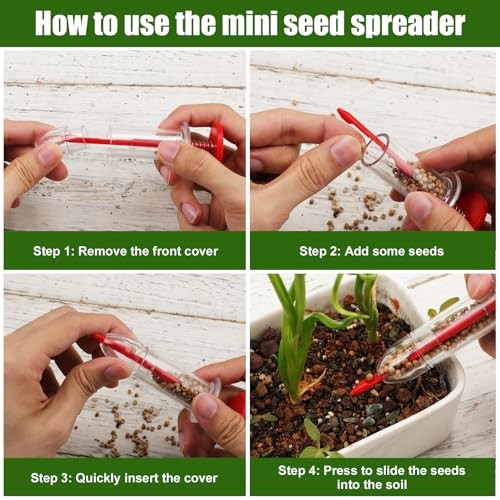 How to use the mini seed spreader

Step 1: Remove the front cover

Step 2: Add some seeds

Step 3: Quickly insert the cover

Step 4: Press to slide the seeds into the soil