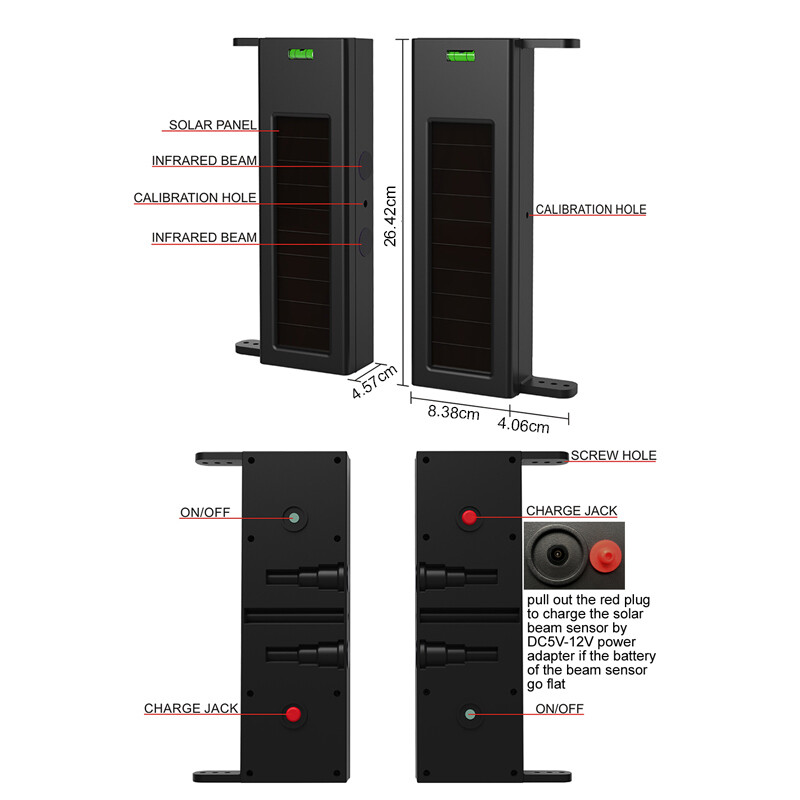 SOLAR PANEL

INFRARED BEAM

CALIBRATION HOLE

INFRARED BEAM

26.42cm

CALIBRATION HOLE

4.57cm

8.38cm

4.06cm

SCREW HOLE

ON/OFF

CHARGE JACK

pull out the red plug to charge the solar beam sensor by DC5V-12V power adapter if the battery of the beam sensor go flat

CHARGE JACK

ON/OFF