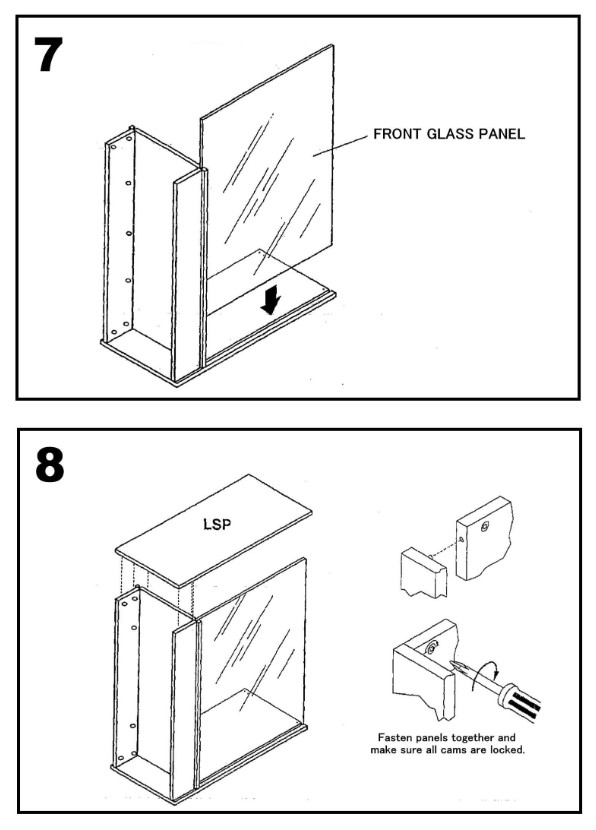 7

FRONT GLASS PANEL

8

LSP

Fasten panels together and make sure all cams are locked.