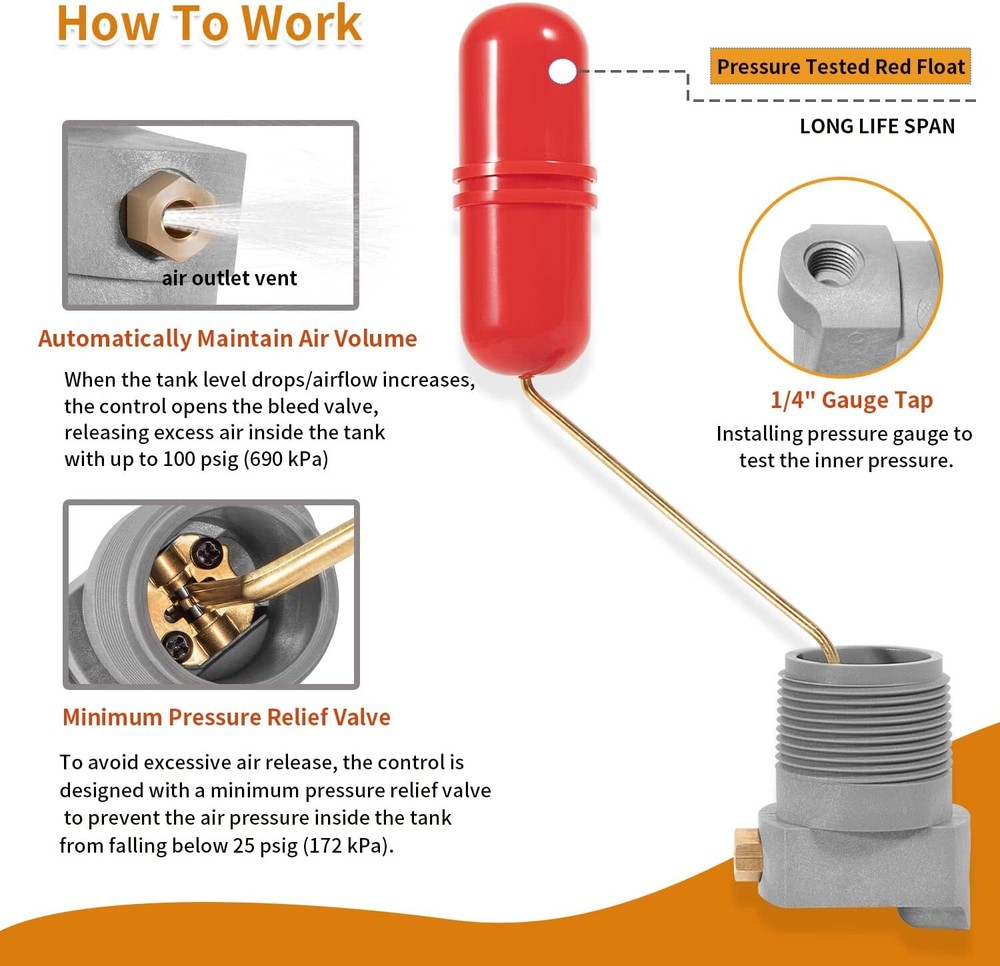 How To Work

air outlet vent

Automatically Maintain Air Volume

When the tank level drops/airflow increases, the control opens the bleed valve, releasing excess air inside the tank with up to 100 psig (690 kPa)

Minimum Pressure Relief Valve

To avoid excessive air release, the control is designed with a minimum pressure relief valve to prevent the air pressure inside the tank from falling below 25 psig (172 kPa).

Pressure Tested Red Float

LONG LIFE SPAN

1/4" Gauge Tap

Installing pressure gauge to test the inner pressure.