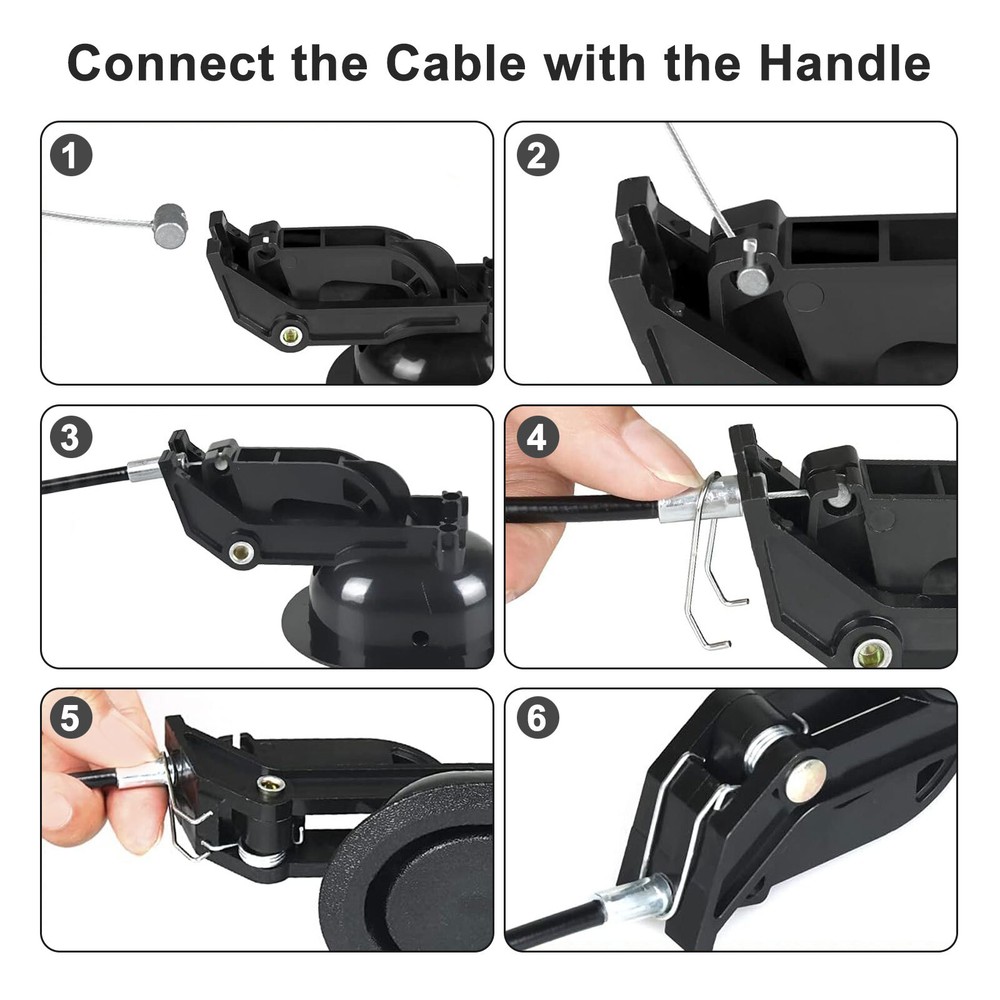 Connect the Cable with the Handle

1

2

3

4

5

6