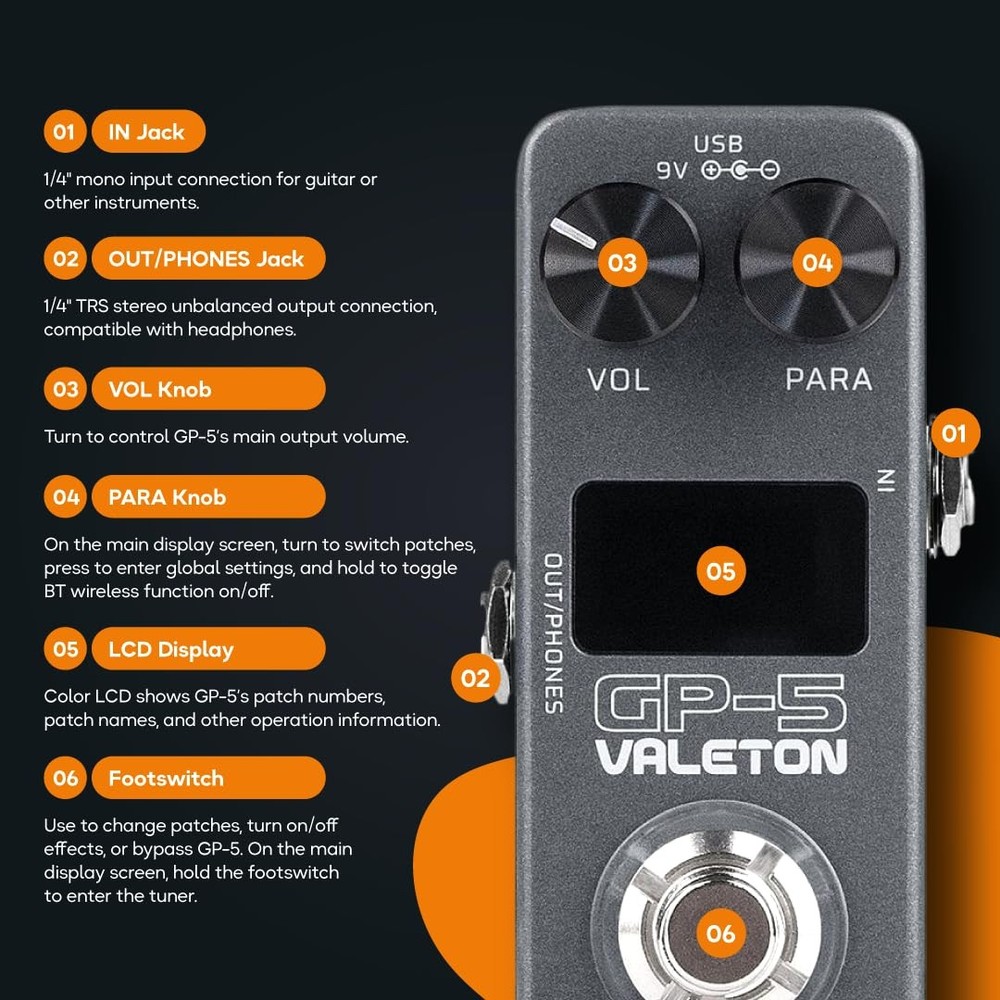 01 IN Jack

1/4" mono input connection for guitar or other instruments.

02 OUT/PHONES Jack

1/4" TRS stereo unbalanced output connection, compatible with headphones.

03 VOL Knob

Turn to control GP-5's main output volume.

04 PARA Knob

On the main display screen, turn to switch patches, press to enter global settings, and hold to toggle BT wireless function on/off.

05 LCD Display

Color LCD shows GP-5's patch numbers, patch names, and other operation information.

06 Footswitch

Use to change patches, turn on/off effects, or bypass GP-5. On the main display screen, hold the footswitch to enter the tuner.

USB
9V

03
04
VOL
PARA
01
IN
05
OUT/PHONES
02
GP-5
VALETON
06