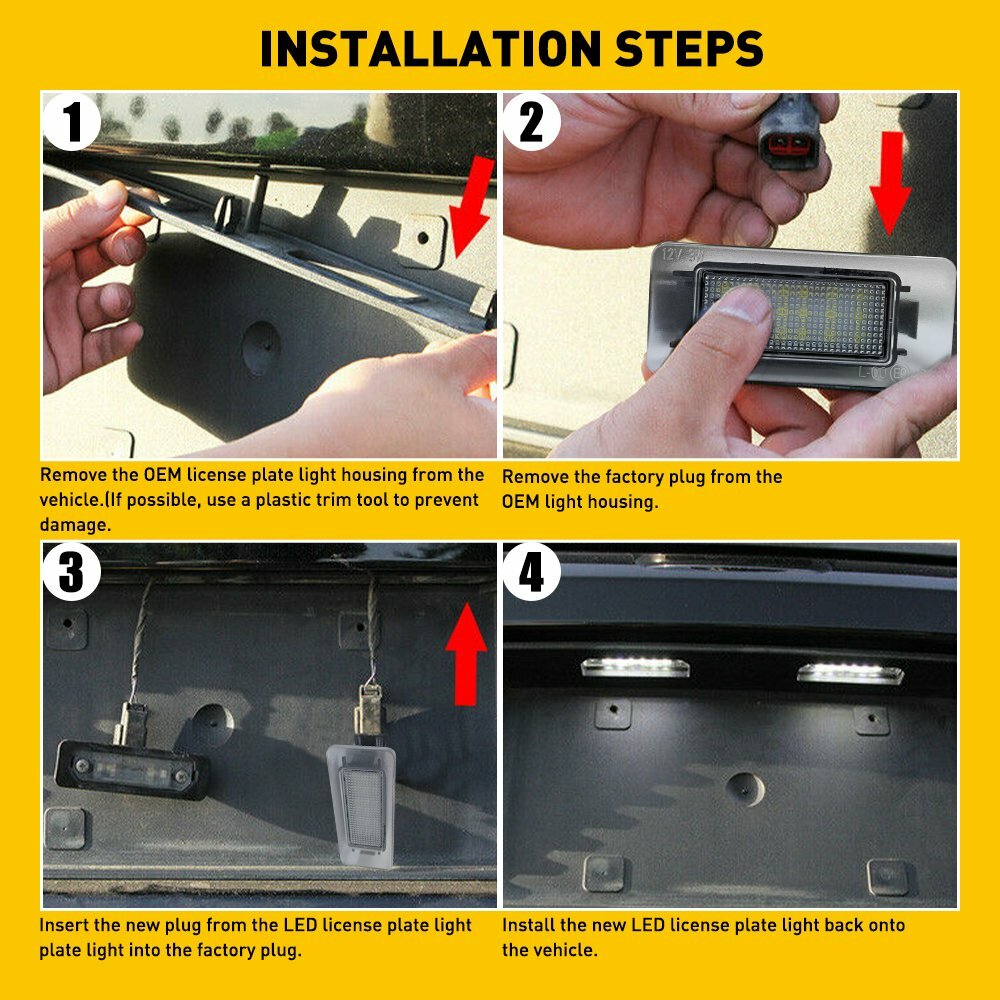 INSTALLATION STEPS

1

Remove the OEM license plate light housing from the vehicle.(If possible, use a plastic trim tool to prevent damage.

2

12V 3W

Remove the factory plug from the OEM light housing.

3

Insert the new plug from the LED license plate light plate light into the factory plug.

4

Install the new LED license plate light back onto the vehicle.