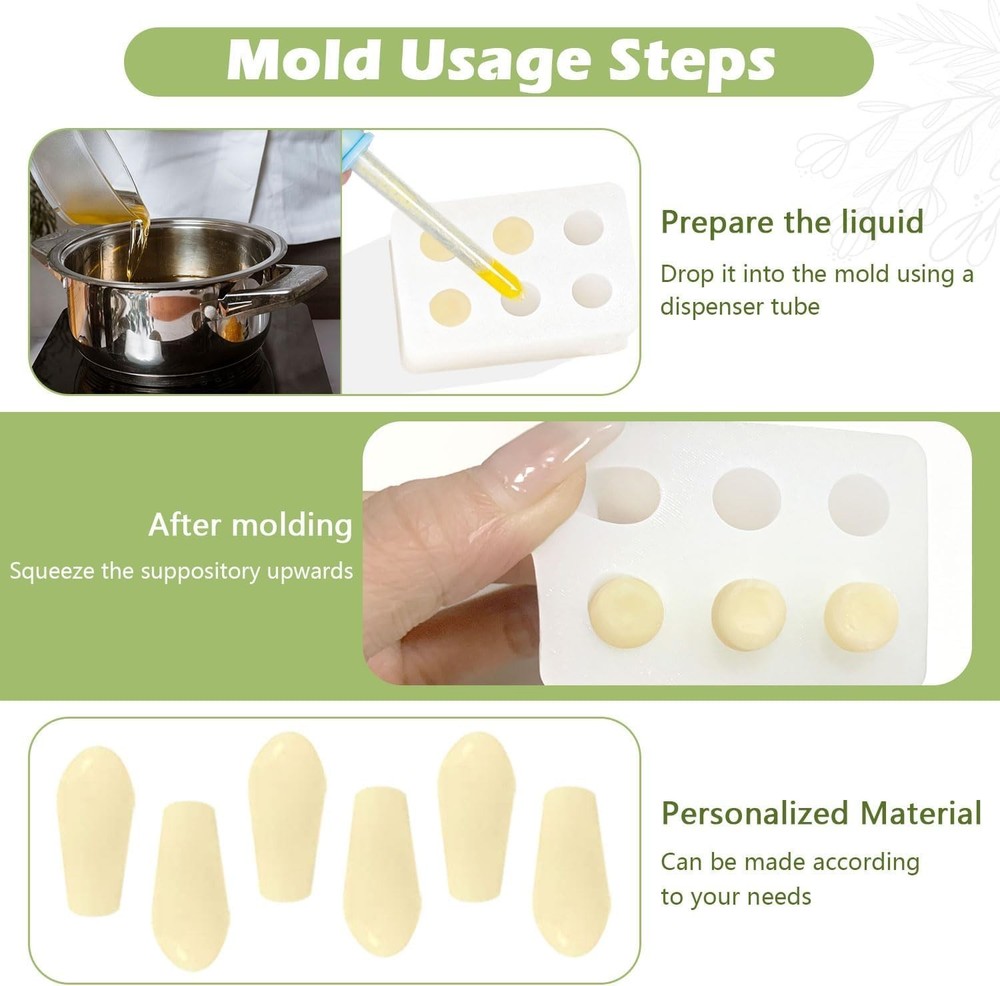 Mold Usage Steps

Prepare the liquid
Drop it into the mold using a dispenser tube

After molding
Squeeze the suppository upwards

Personalized Material
Can be made according to your needs