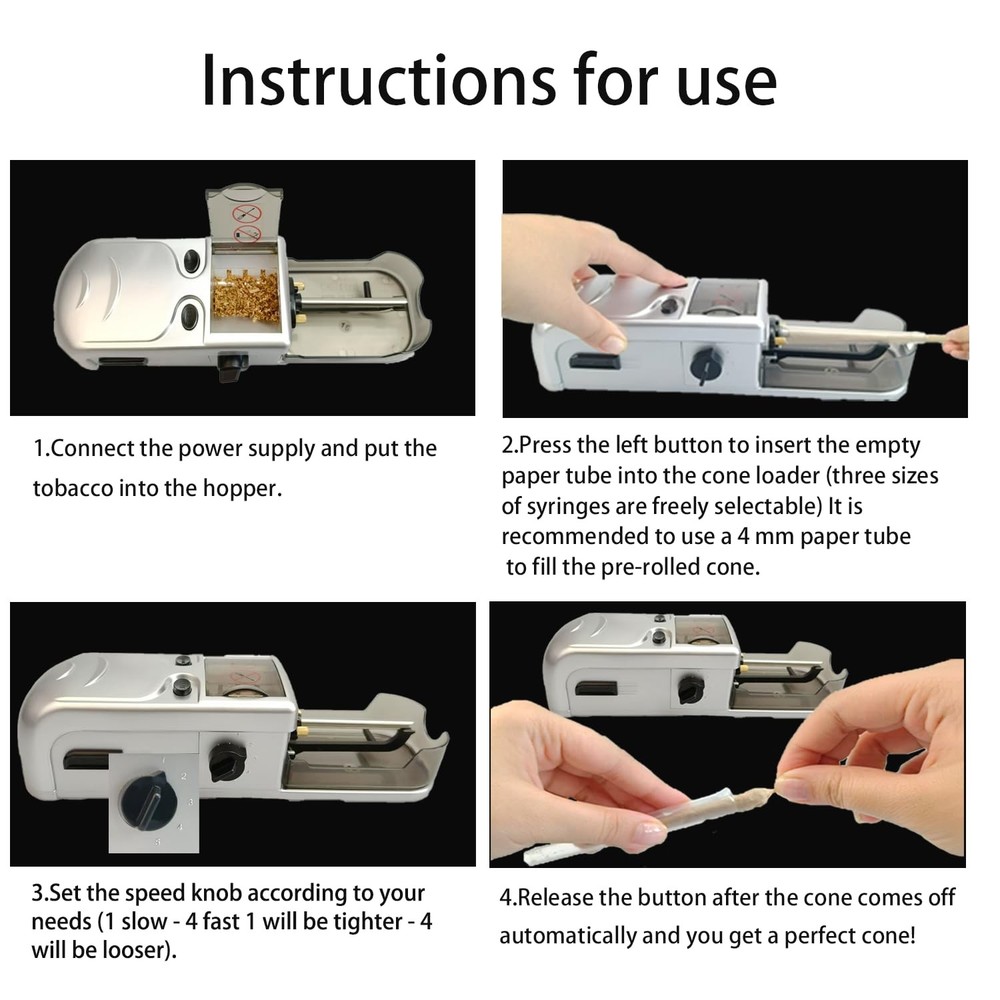 Instructions for use

1.Connect the power supply and put the tobacco into the hopper.

2.Press the left button to insert the empty paper tube into the cone loader (three sizes of syringes are freely selectable) It is recommended to use a 4 mm paper tube to fill the pre-rolled cone.

1
2
3
4

3.Set the speed knob according to your needs (1 slow - 4 fast 1 will be tighter - 4 will be looser).

4.Release the button after the cone comes off automatically and you get a perfect cone!