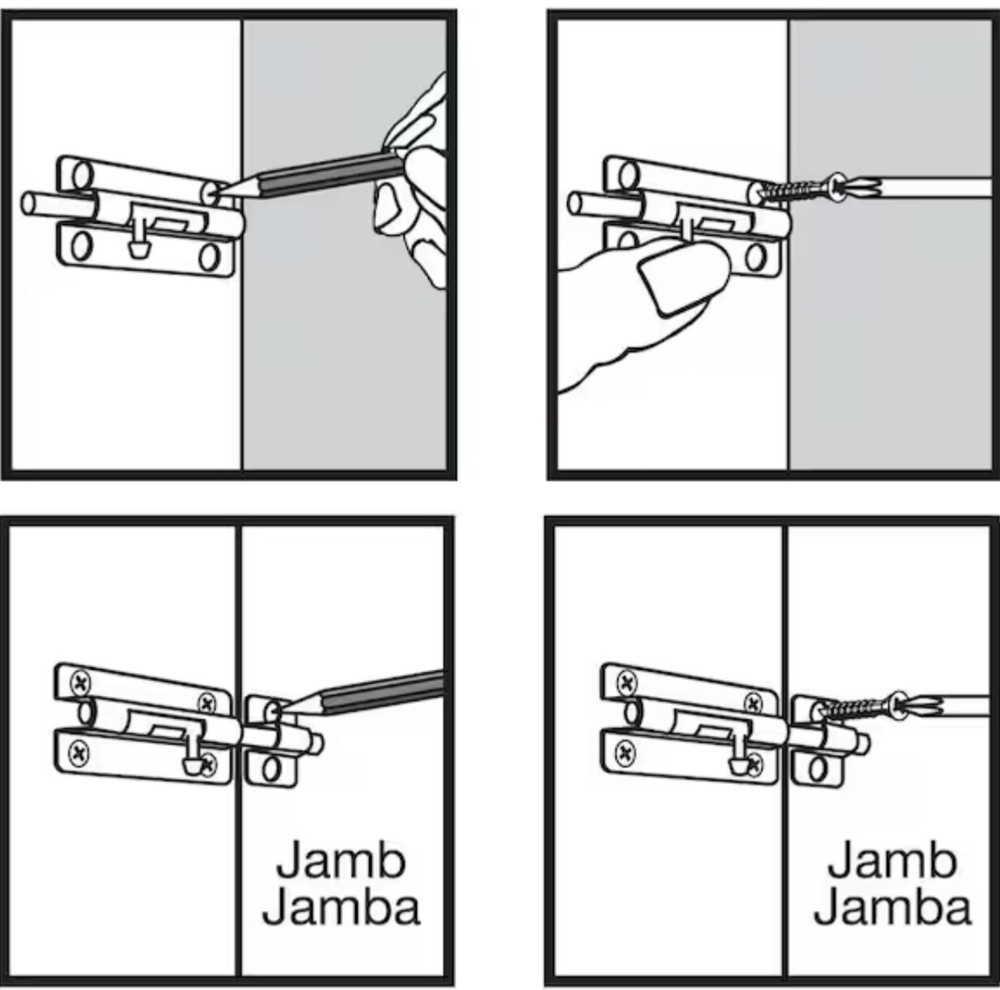 Jamb
Jamba

Jamb
Jamba