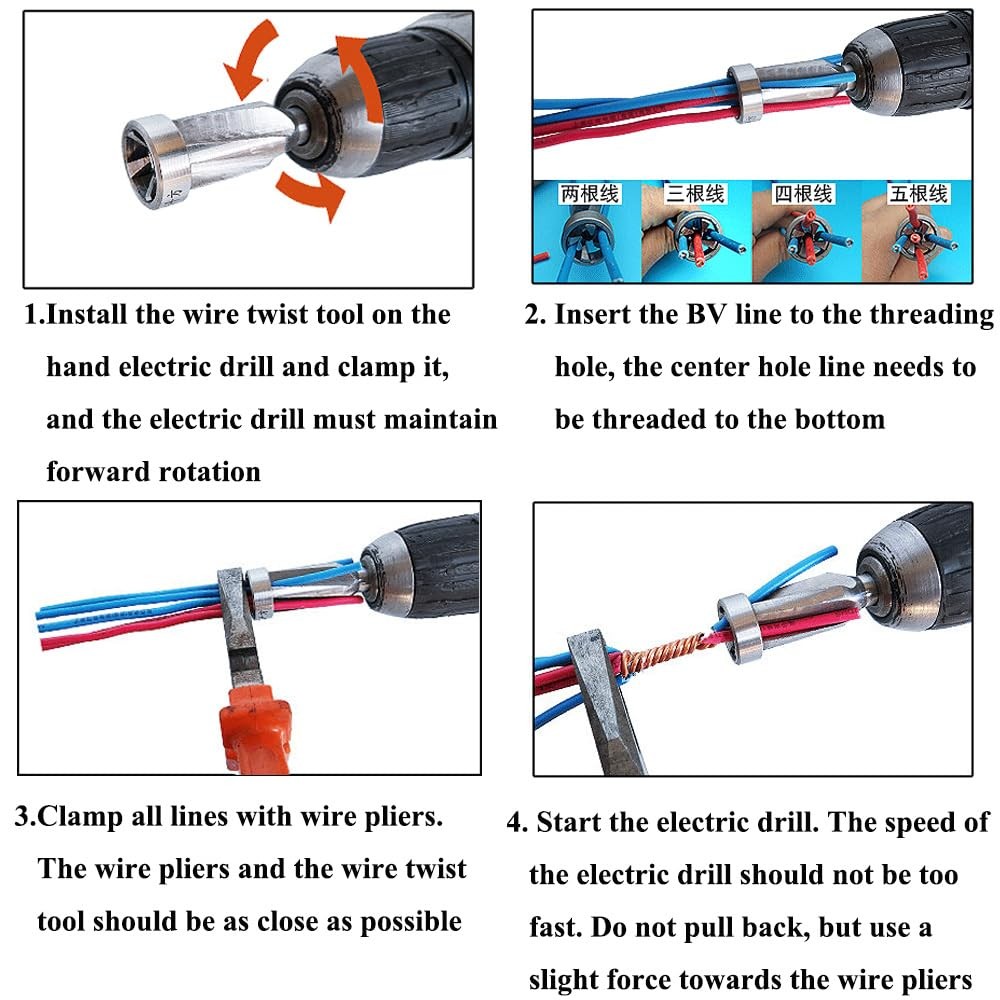 两根线 三根线 四根线 五根线

1.Install the wire twist tool on the hand electric drill and clamp it, and the electric drill must maintain forward rotation

2. Insert the BV line to the threading hole, the center hole line needs to be threaded to the bottom

3.Clamp all lines with wire pliers. The wire pliers and the wire twist tool should be as close as possible

4. Start the electric drill. The speed of the electric drill should not be too fast. Do not pull back, but use a slight force towards the wire pliers