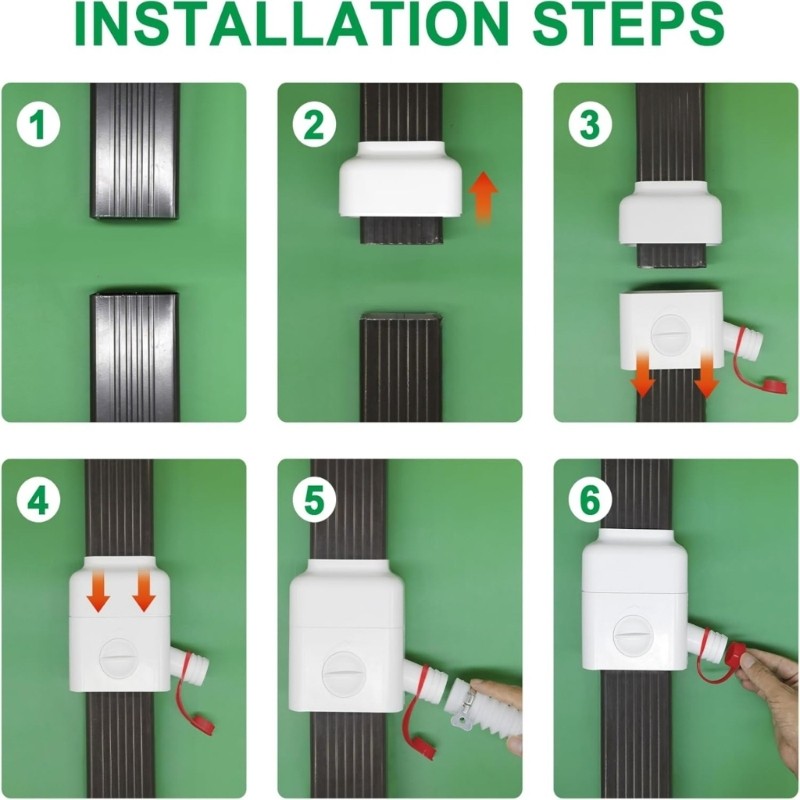 INSTALLATION STEPS

1

2

3

4

5

6