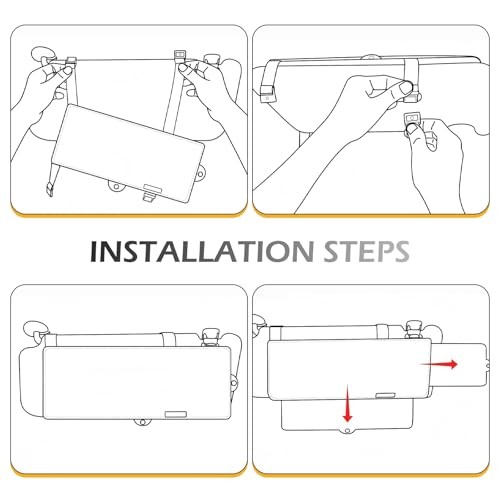 INSTALLATION STEPS