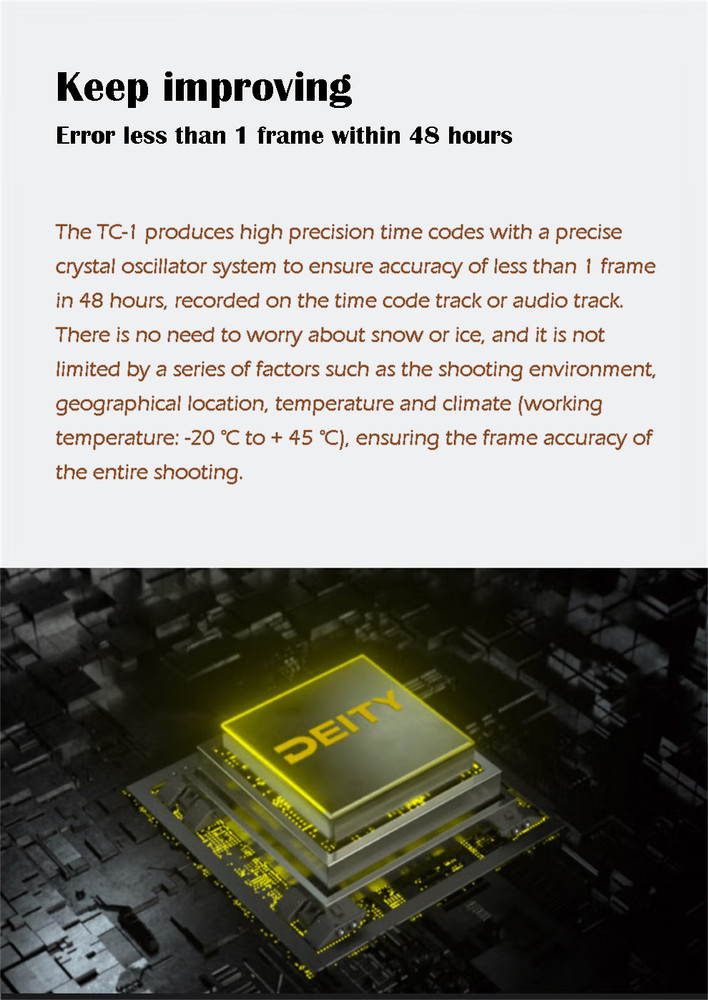 Keep improving
Error less than 1 frame within 48 hours

The TC-1 produces high precision time codes with a precise crystal oscillator system to ensure accuracy of less than 1 frame in 48 hours, recorded on the time code track or audio track. There is no need to worry about snow or ice, and it is not limited by a series of factors such as the shooting environment, geographical location, temperature and climate (working temperature: -20 ℃ to + 45 ℃), ensuring the frame accuracy of the entire shooting.

DEITY