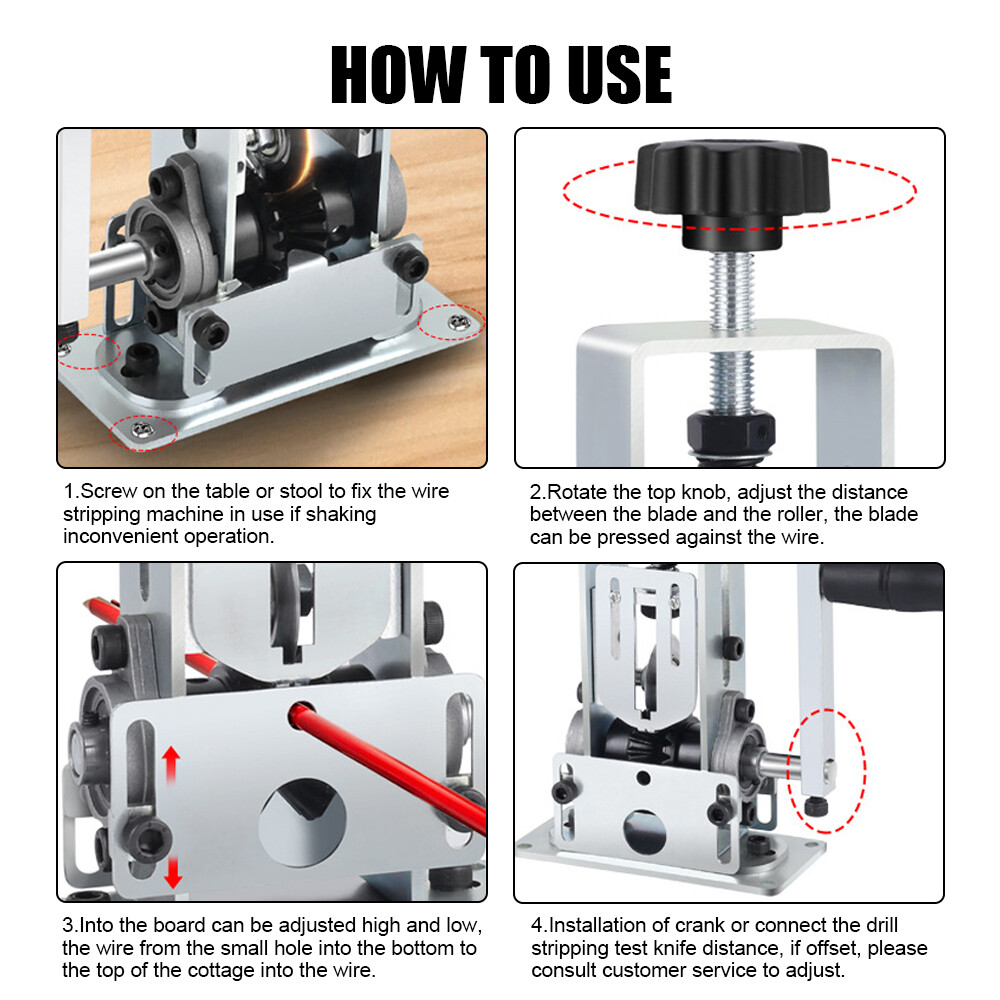 HOW TO USE

1.Screw on the table or stool to fix the wire stripping machine in use if shaking inconvenient operation.

2.Rotate the top knob, adjust the distance between the blade and the roller, the blade can be pressed against the wire.

3.Into the board can be adjusted high and low, the wire from the small hole into the bottom to the top of the cottage into the wire.

4.Installation of crank or connect the drill stripping test knife distance, if offset, please consult customer service to adjust.