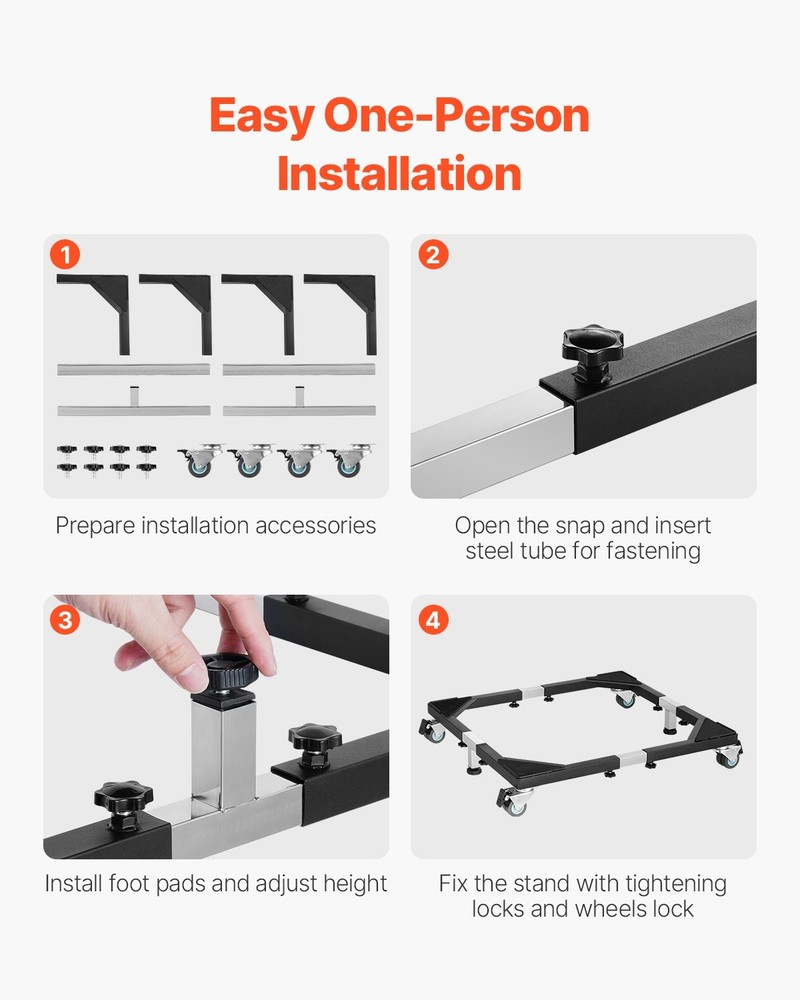 Easy One-Person Installation

1

Prepare installation accessories

2

Open the snap and insert steel tube for fastening

3

Install foot pads and adjust height

4

Fix the stand with tightening locks and wheels lock