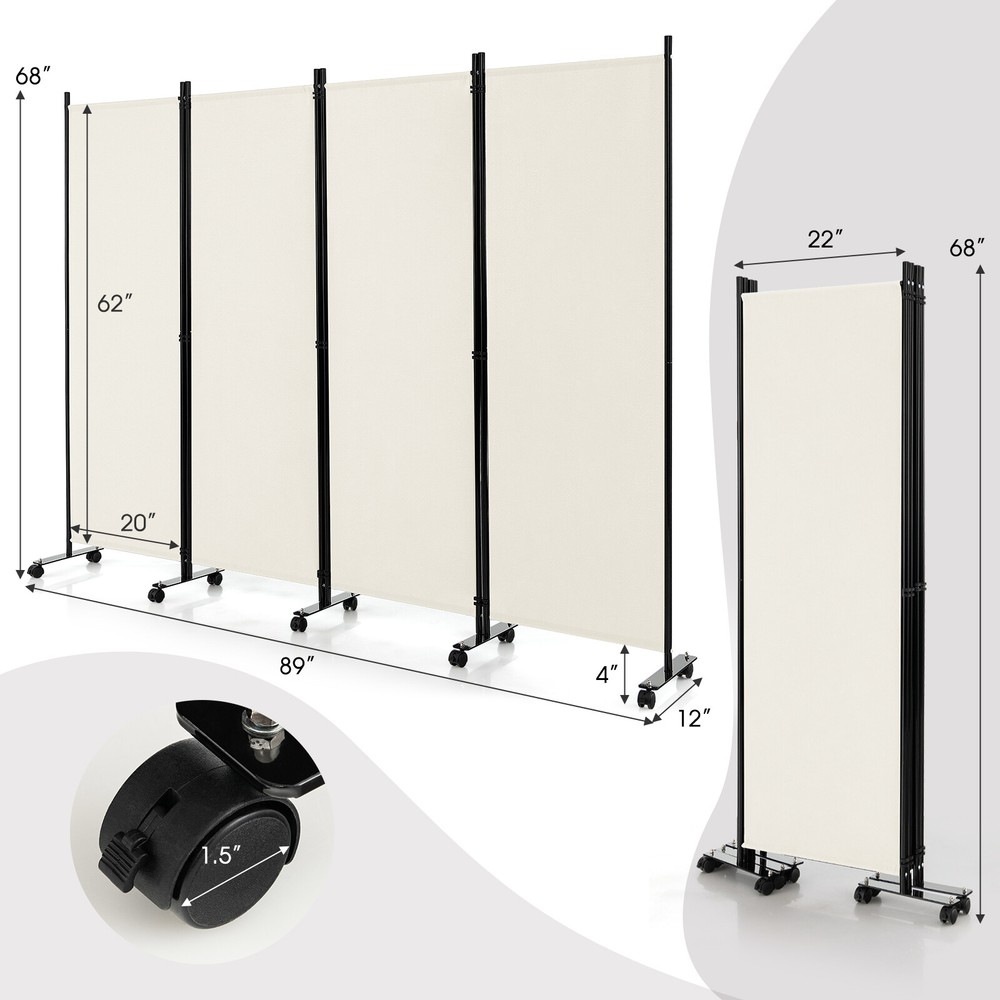 68″
62″
20″
89″
4″
12″
1.5″
22″
68″