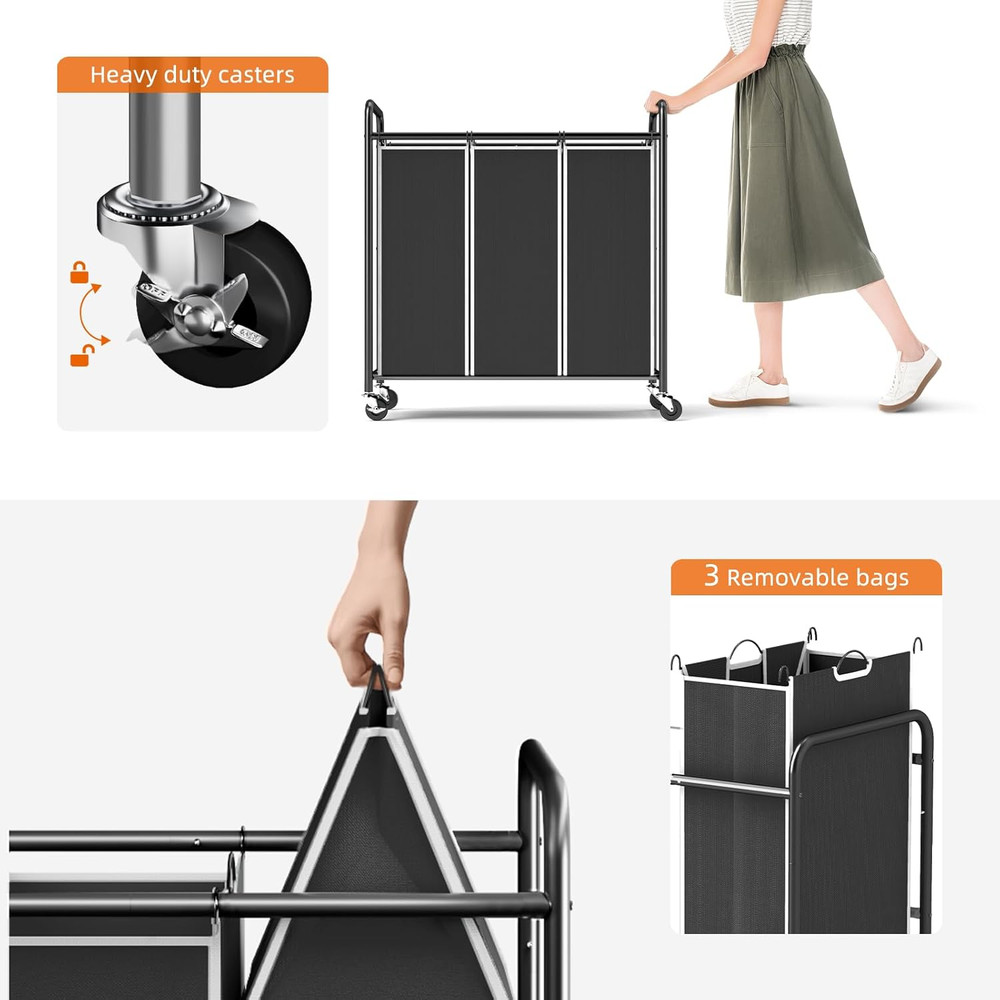 Heavy duty casters

3 Removable bags