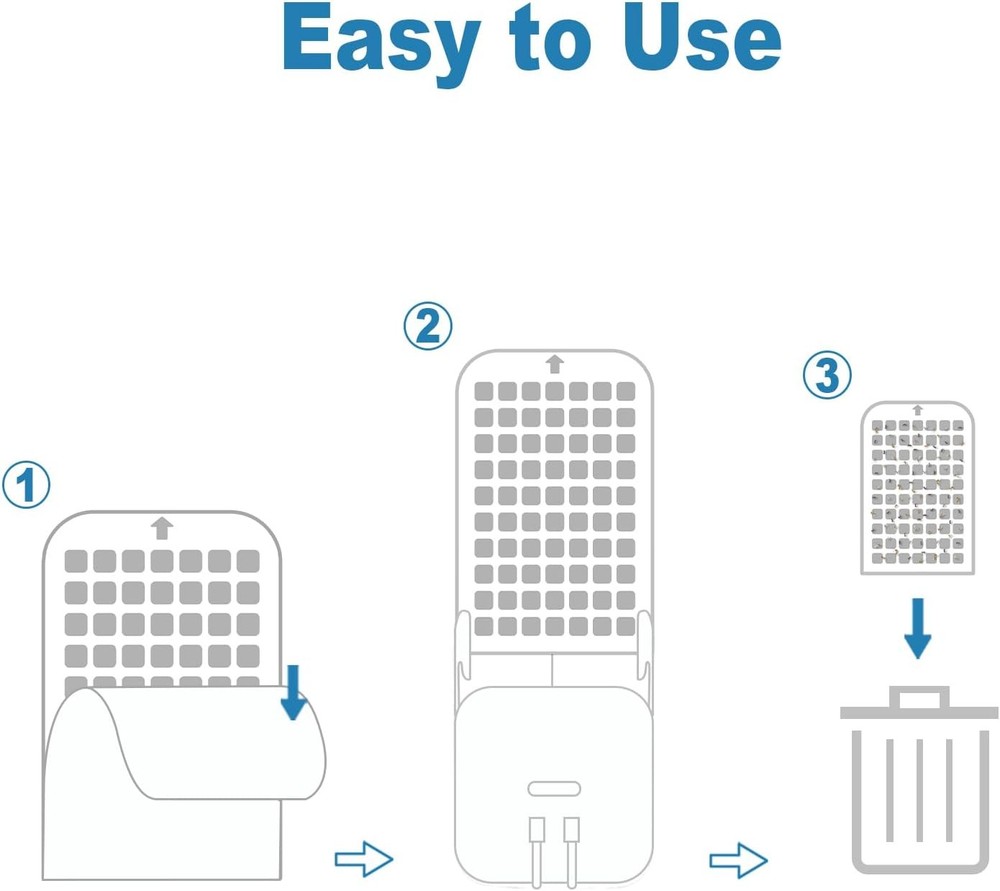 Easy to Use

①

②

③