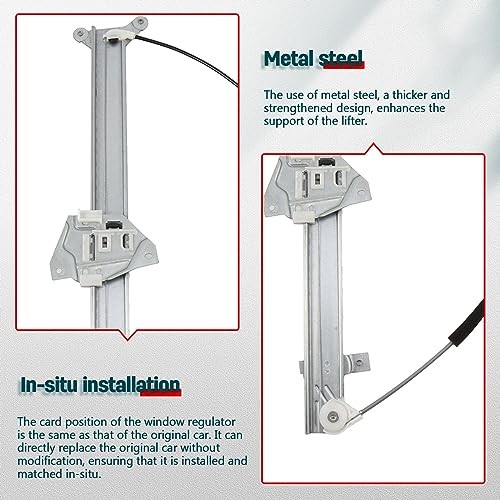 Metal steel

The use of metal steel, a thicker and strengthened design, enhances the support of the lifter.

In-situ installation

The card position of the window regulator is the same as that of the original car. It can directly replace the original car without modification, ensuring that it is installed and matched in-situ.