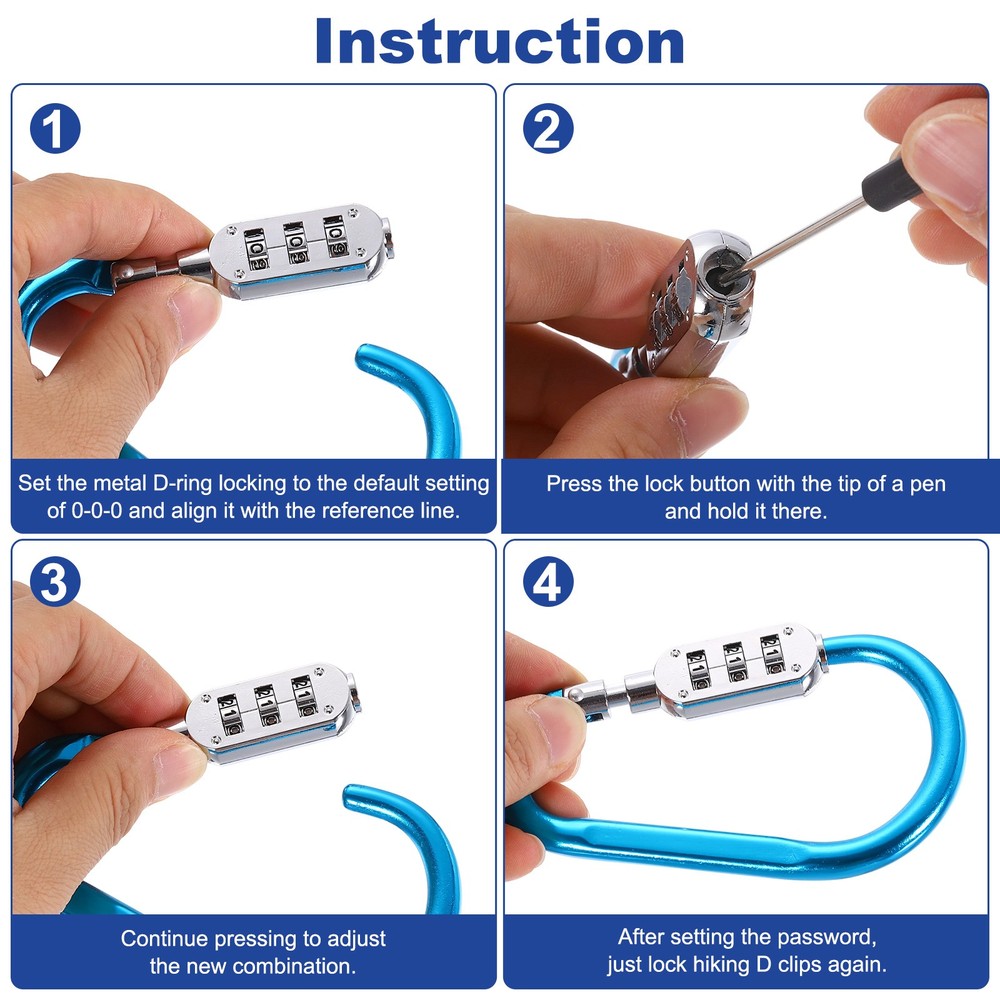 Instruction

1

Set the metal D-ring locking to the default setting of 0-0-0 and align it with the reference line.

2

Press the lock button with the tip of a pen and hold it there.

3

Continue pressing to adjust the new combination.

4

After setting the password, just lock hiking D clips again.