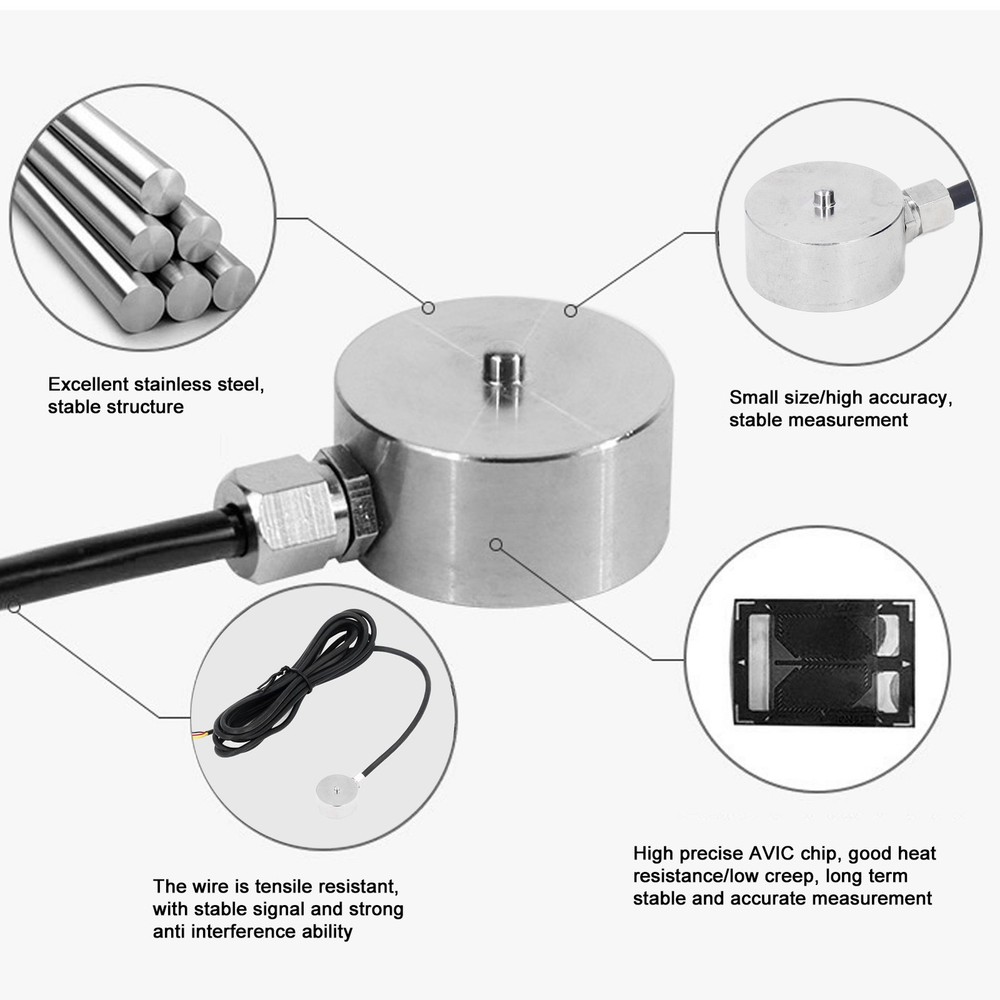 Excellent stainless steel, stable structure

Small size/high accuracy, stable measurement

The wire is tensile resistant, with stable signal and strong anti interference ability

High precise AVIC chip, good heat resistance/low creep, long term stable and accurate measurement