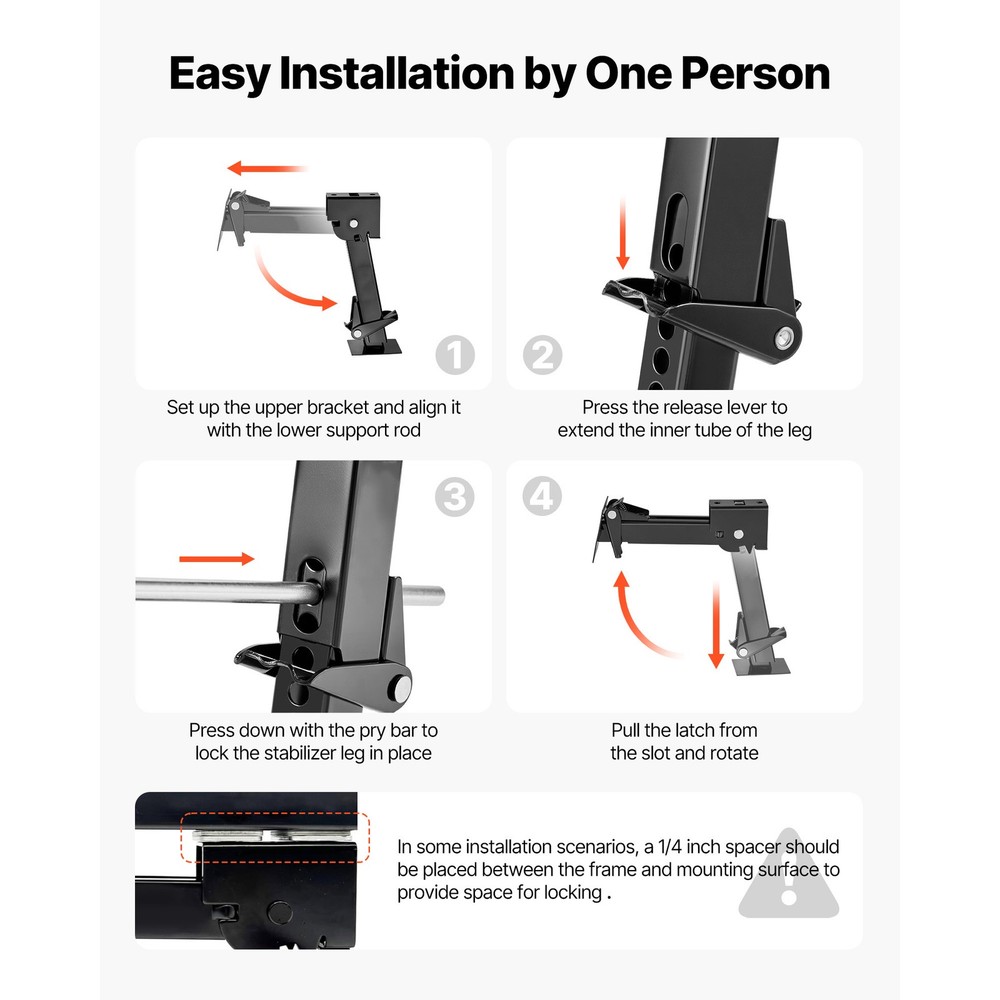 Easy Installation by One Person

1

Set up the upper bracket and align it with the lower support rod

2

Press the release lever to extend the inner tube of the leg

3

Press down with the pry bar to lock the stabilizer leg in place

4

Pull the latch from the slot and rotate

In some installation scenarios, a 1/4 inch spacer should be placed between the frame and mounting surface to provide space for locking .